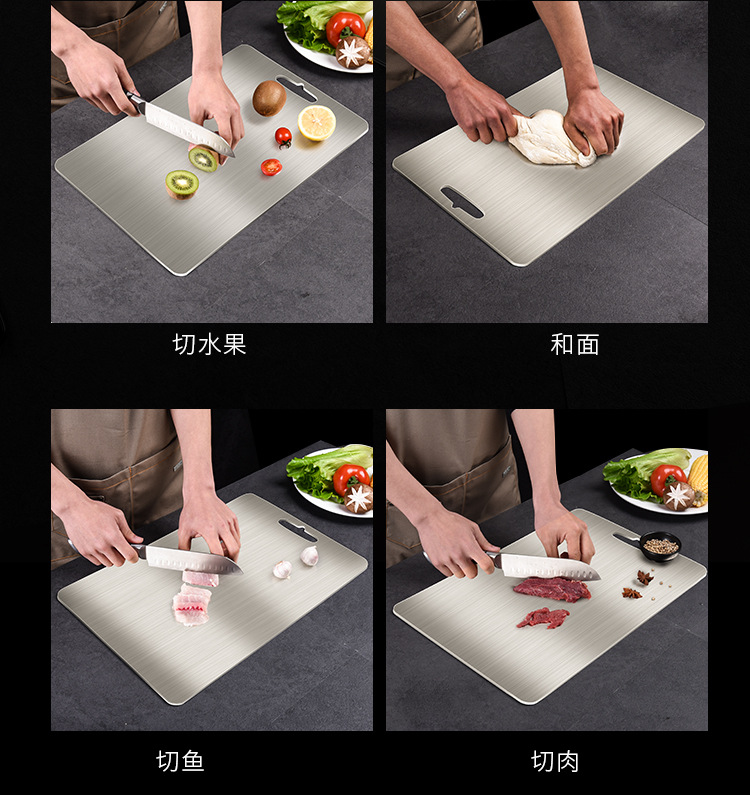 切水果

和面

切鱼

切肉