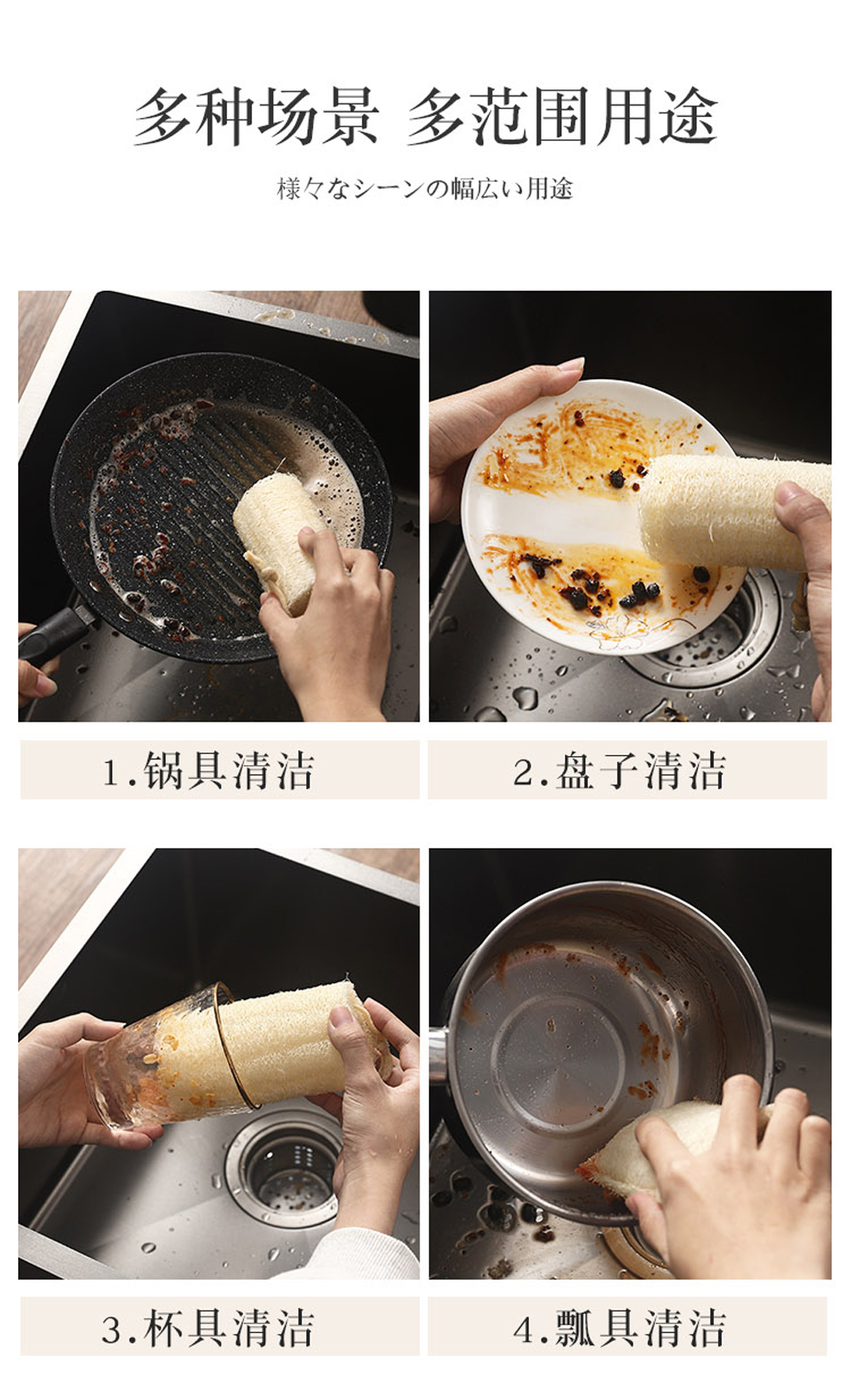 多种场景 多范围用途

様々なシーンの幅広い用途

1.锅具清洁

2.盘子清洁

3.杯具清洁

4.瓢具清洁