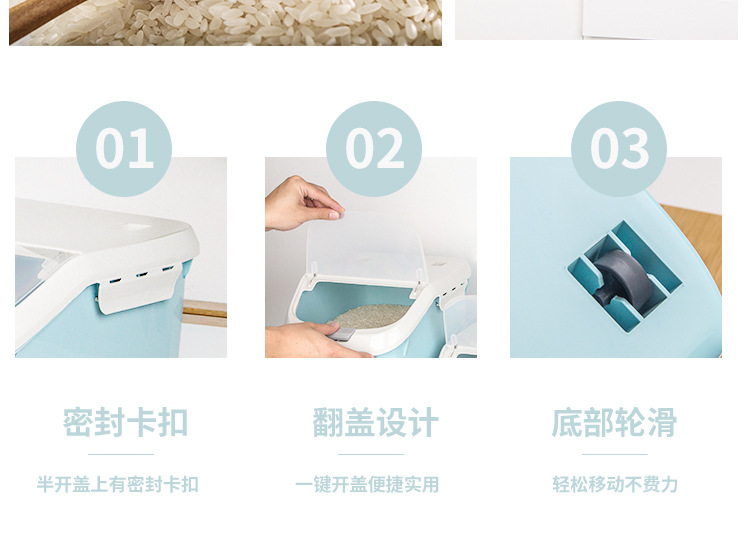 01

密封卡扣

半开盖上有密封卡扣

02

翻盖设计

一键开盖便捷实用

03

底部轮滑

轻松移动不费力