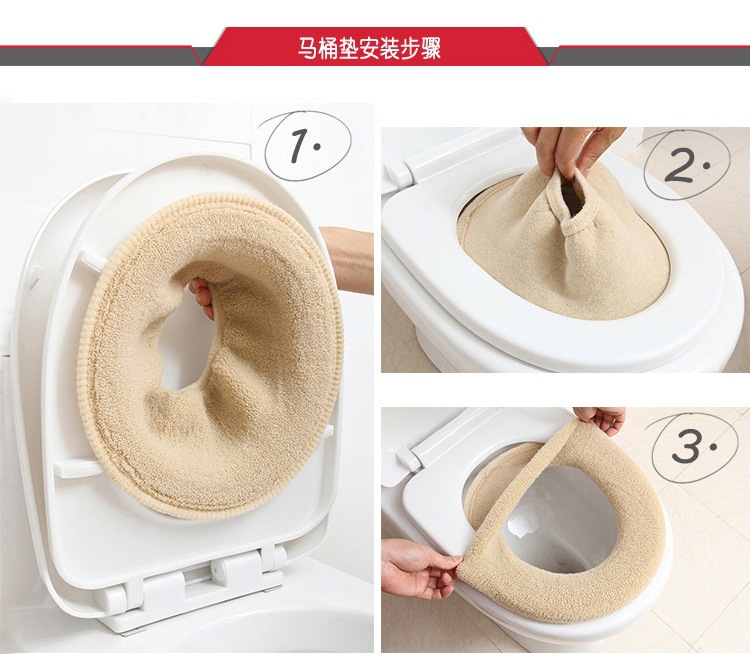 马桶垫安装步骤

1.

2.

3.