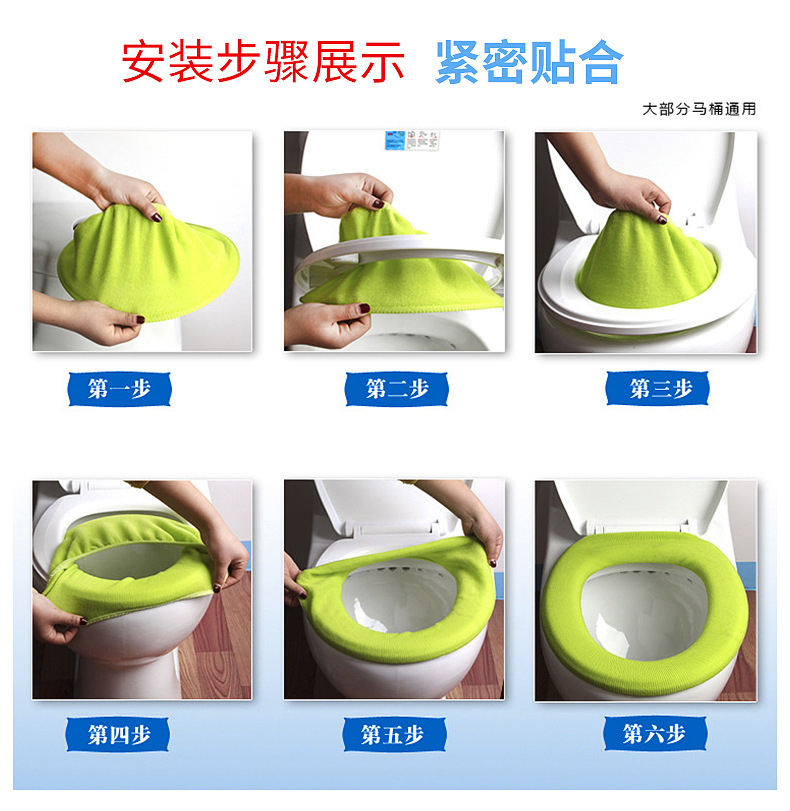 安装步骤展示 紧密贴合

大部分马桶通用

第一步

第二步

第三步

第四步

第五步

第六步