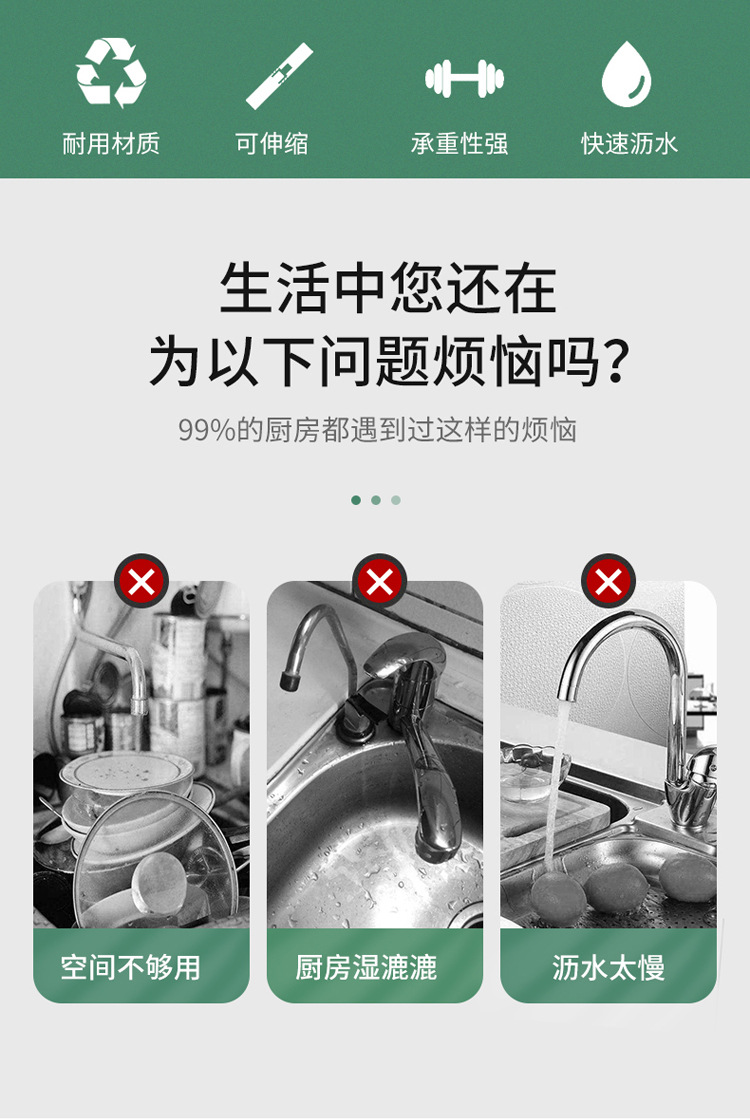 耐用材质

可伸缩

承重性强

快速沥水

生活中您还在
为以下问题烦恼吗?

99%的厨房都遇到过这样的烦恼

空间不够用

厨房湿漉漉

沥水太慢