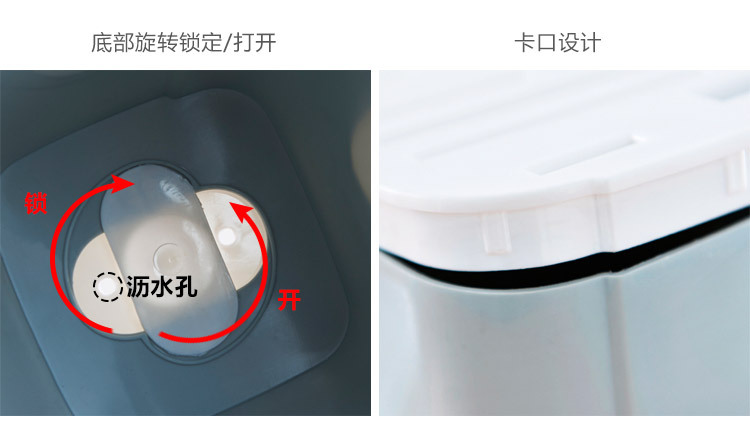 底部旋转锁定/打开

锁

沥水孔

开

卡口设计