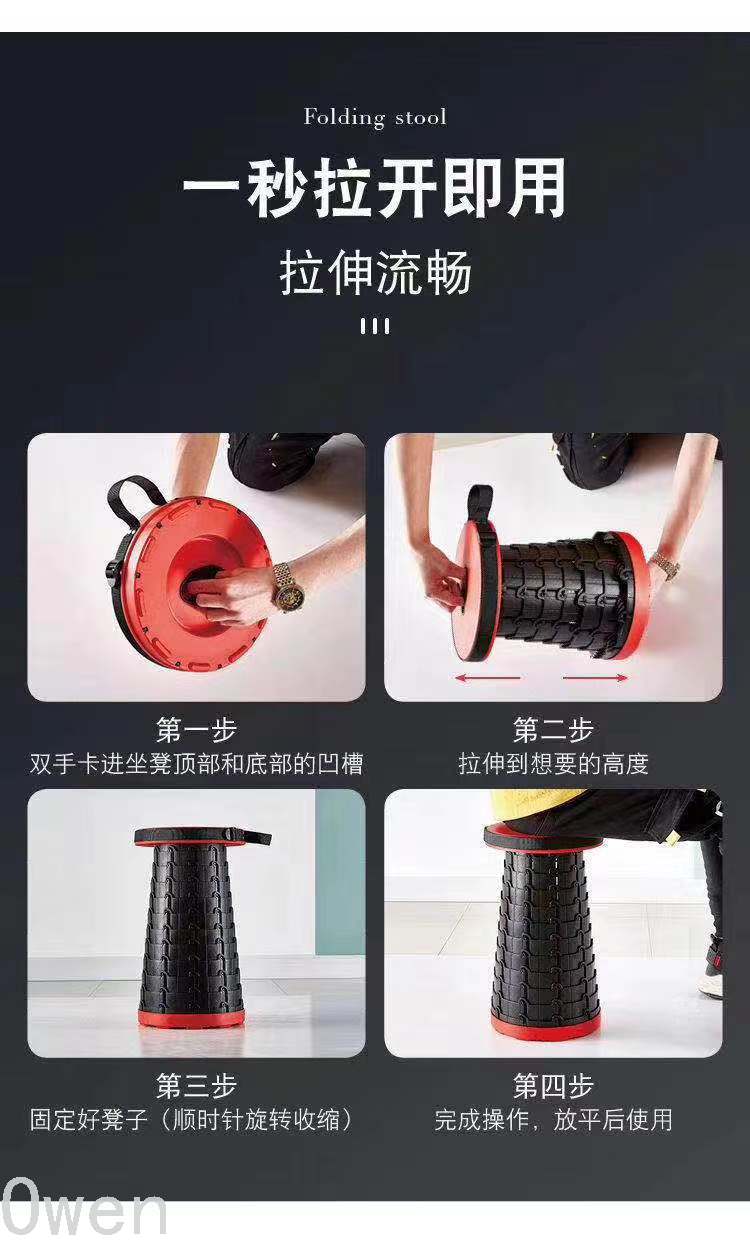 Folding stool

一秒拉开即用

拉伸流畅

第一步
双手卡进坐凳顶部和底部的凹槽

第二步
拉伸到想要的高度

第三步
固定好凳子（顺时针旋转收缩）

第四步
完成操作，放平后使用

Owen