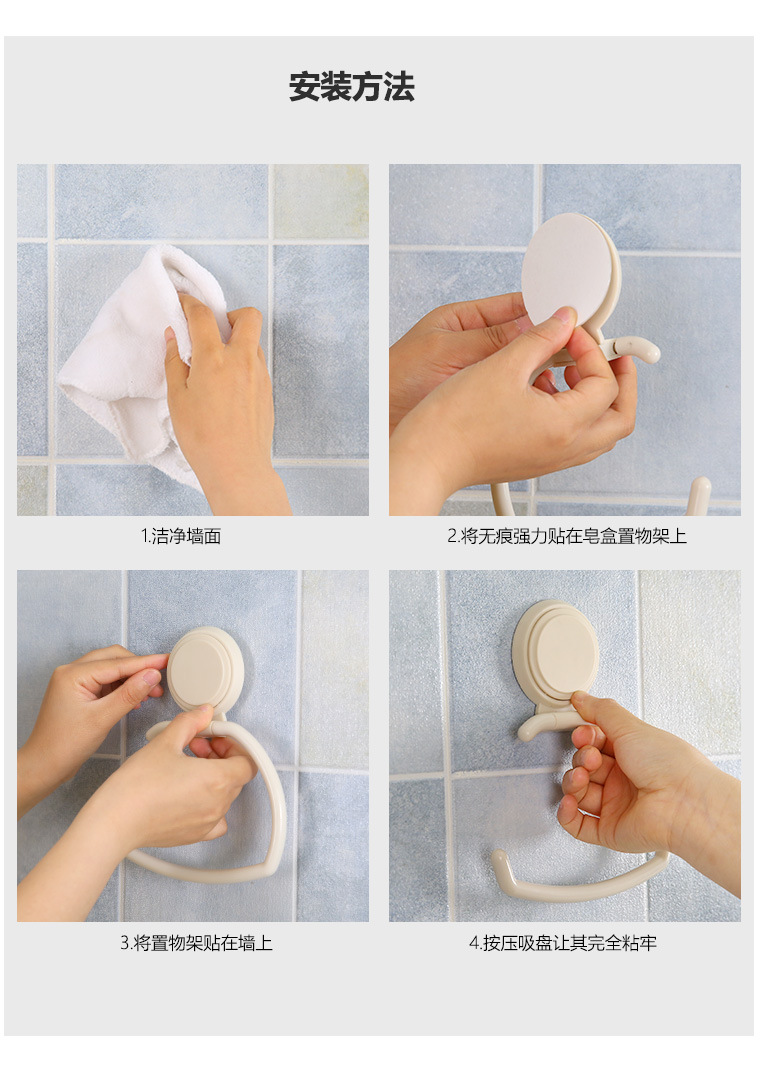 安装方法

1.洁净墙面

2.将无痕强力贴在皂盒置物架上

3.将置物架贴在墙上

4.按压吸盘让其完全粘牢