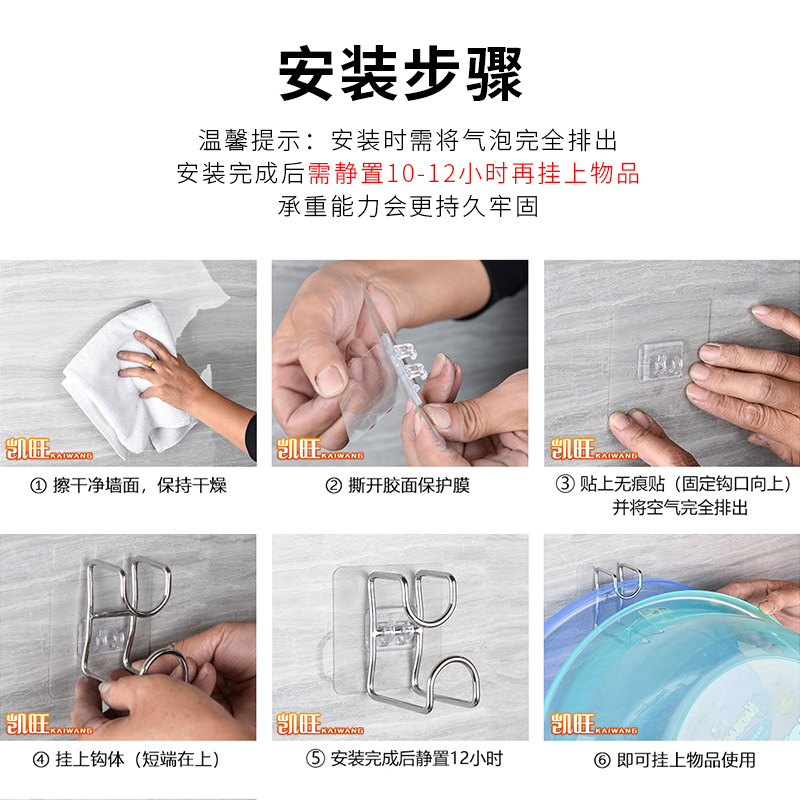 安装步骤

温馨提示：安装时需将气泡完全排出
安装完成后需静置10-12小时再挂上物品
承重能力会更持久牢固

凯旺 KAIWANG

① 擦干净墙面，保持干燥

凯旺 KAIWANG

② 撕开胶面保护膜

凯旺 KAIWANG

③ 贴上无痕贴（固定钩口向上）并将空气完全排出

凯旺 KAIWANG

④ 挂上钩体（短端在上）

凯旺 KAIWANG

⑤ 安装完成后静置12小时

凯旺 KAIWANG

⑥ 即可挂上物品使用