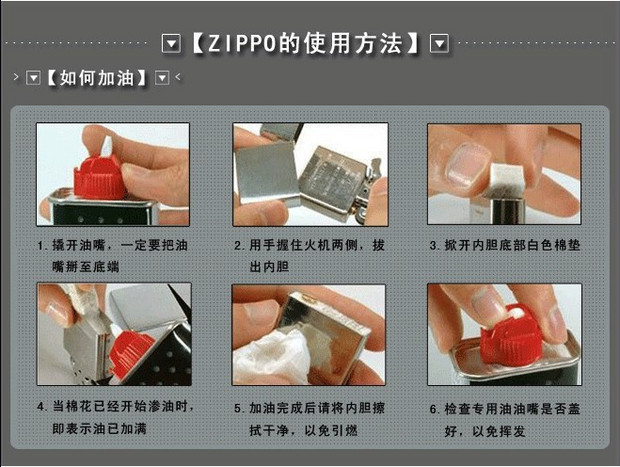 【ZIPPO的使用方法】

【如何加油】

1. 撬开油嘴，一定要把油嘴掰至底端

2. 用手握住火机两侧，拔出内胆

3. 掀开内胆底部白色棉垫

4. 当棉花已经开始渗油时，即表示油已加满

5. 加油完成后请将内胆擦拭干净，以免引燃

6. 检查专用油油嘴是否盖好，以免挥发