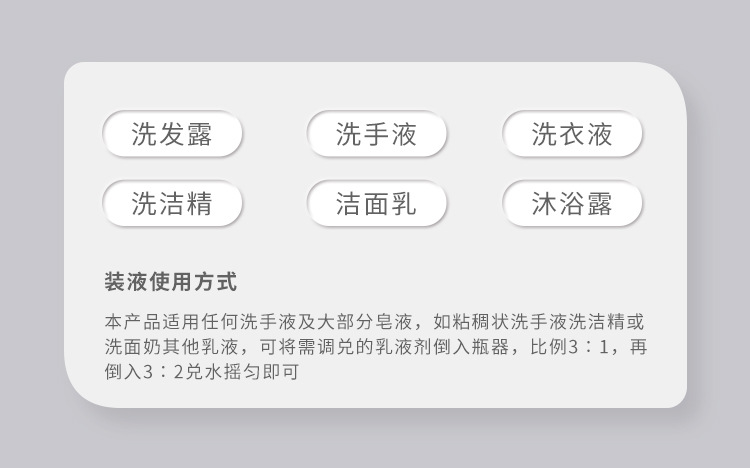 洗发露
洗手液
洗衣液
洗洁精
洁面乳
沐浴露

装液使用方式

本产品适用任何洗手液及大部分皂液，如粘稠状洗手液洗洁精或洗面奶其他乳液，可将需调兑的乳液剂倒入瓶器，比例3：1，再倒入3：2兑水摇匀即可