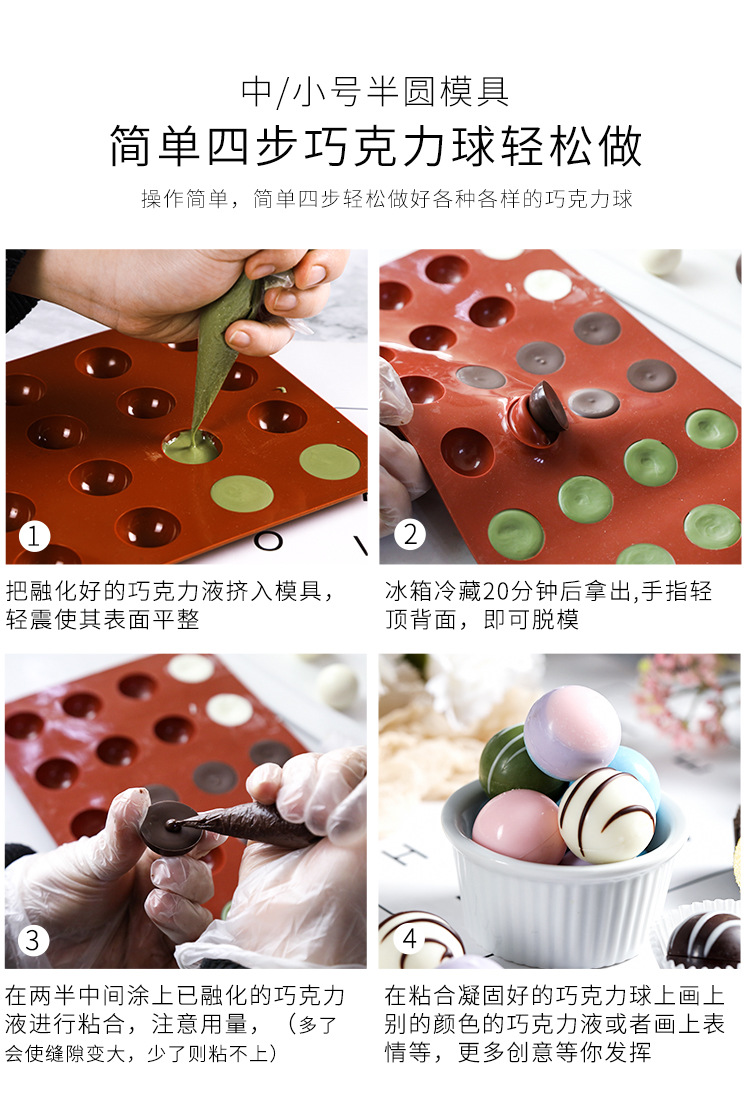 中/小号半圆模具
简单四步巧克力球轻松做
操作简单，简单四步轻松做好各种各样的巧克力球

1
把融化好的巧克力液挤入模具，轻震使其表面平整

2
冰箱冷藏20分钟后拿出,手指轻顶背面，即可脱模

3
在两半中间涂上已融化的巧克力液进行粘合，注意用量，（多了会使缝隙变大，少了则粘不上）

4
在粘合凝固好的巧克力球上画上别的颜色的巧克力液或者画上表情等，更多创意等你发挥