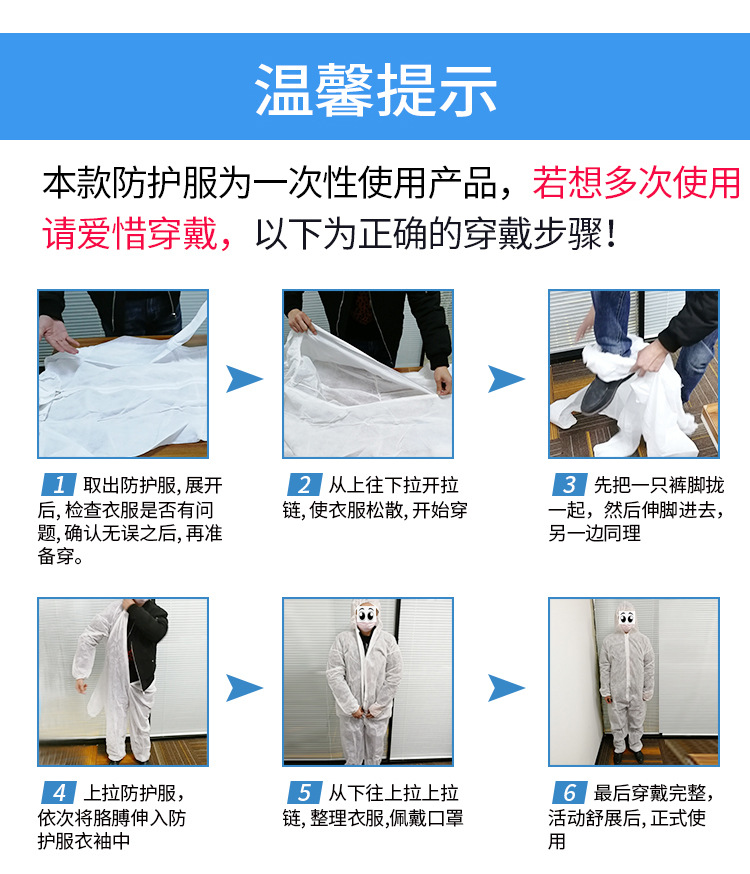 温馨提示

本款防护服为一次性使用产品，若想多次使用请爱惜穿戴，以下为正确的穿戴步骤！

1 取出防护服, 展开后, 检查衣服是否有问题, 确认无误之后, 再准备穿。

2 从上往下拉开拉链, 使衣服松散, 开始穿

3 先把一只裤脚拢一起，然后伸脚进去，另一边同理

4 上拉防护服，依次将胳膊伸入防护服衣袖中

5 从下往上拉上拉链, 整理衣服,佩戴口罩

6 最后穿戴完整，活动舒展后, 正式使用