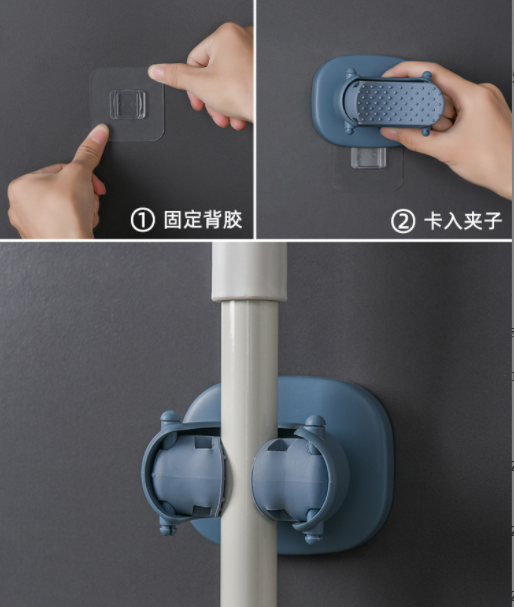 ① 固定背胶

② 卡入夹子