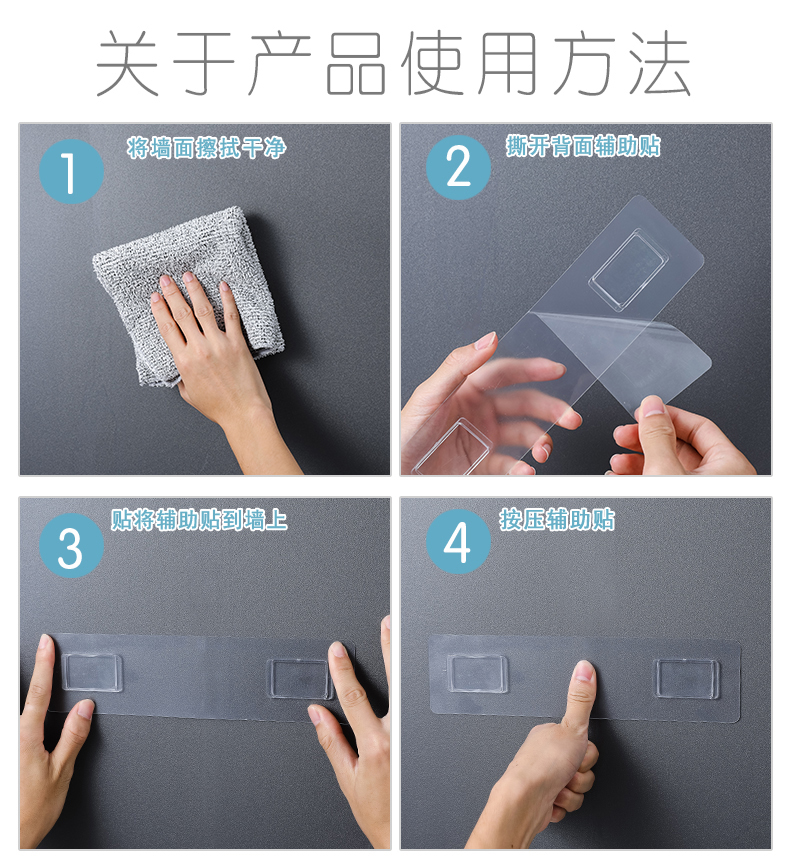 关于产品使用方法

1
将墙面擦拭干净

2
撕开背面辅助贴

3
贴将辅助贴到墙上

4
按压辅助贴