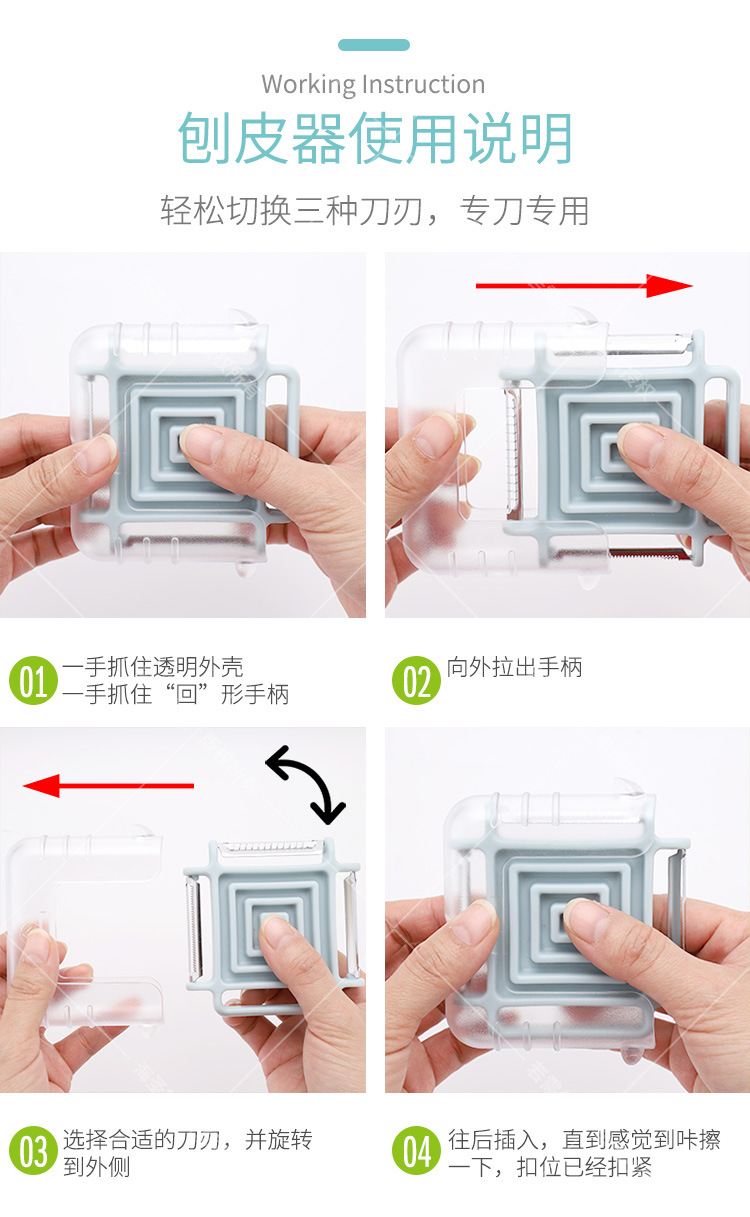 Working Instruction

刨皮器使用说明

轻松切换三种刀刃，专刀专用

01 一手抓住透明外壳
一手抓住“回”形手柄

02 向外拉出手柄

03 选择合适的刀刃，并旋转到外侧

04 往后插入，直到感觉到咔擦一下，扣位已经扣紧