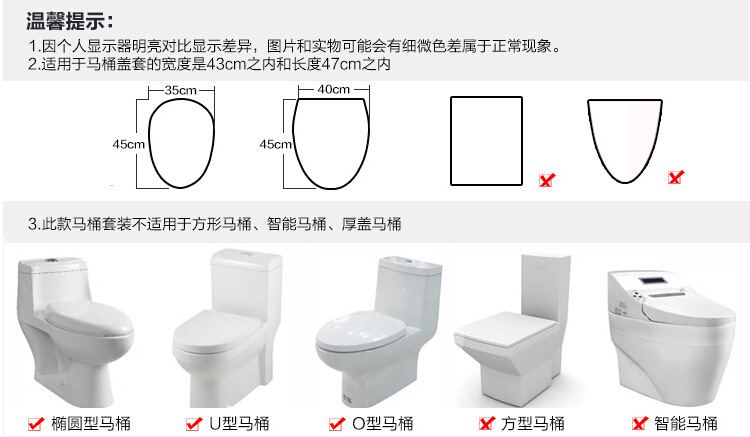 温馨提示：
1.因个人显示器明亮对比显示差异，图片和实物可能会有细微色差属于正常现象。
2.适用于马桶盖套的宽度是43cm之内和长度47cm之内

35cm
45cm
40cm
45cm

3.此款马桶套装不适用于方形马桶、智能马桶、厚盖马桶

椭圆型马桶
U型马桶
O型马桶
方型马桶
智能马桶