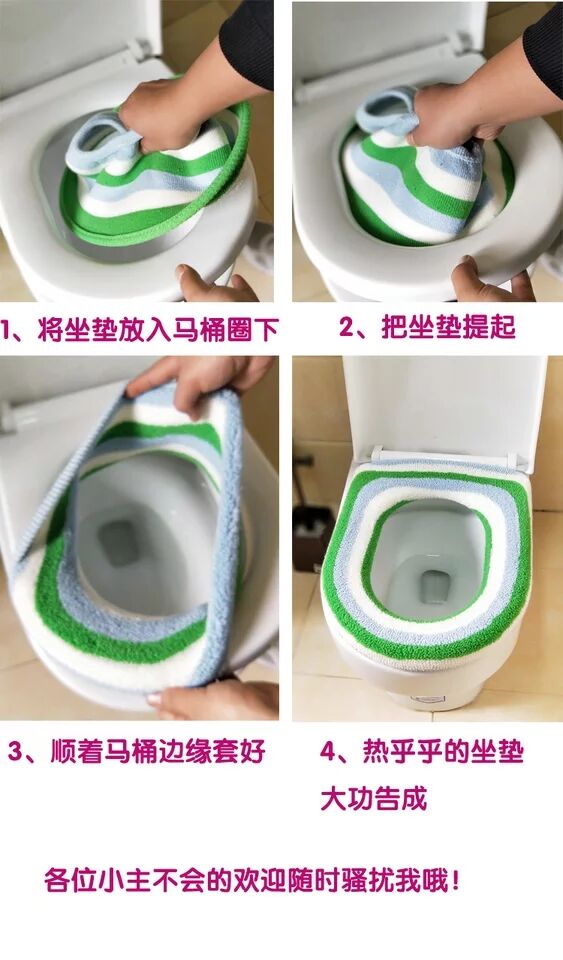 1、将坐垫放入马桶圈下

2、把坐垫提起

3、顺着马桶边缘套好

4、热乎乎的坐垫大功告成

各位小主不会的欢迎随时骚扰我哦！