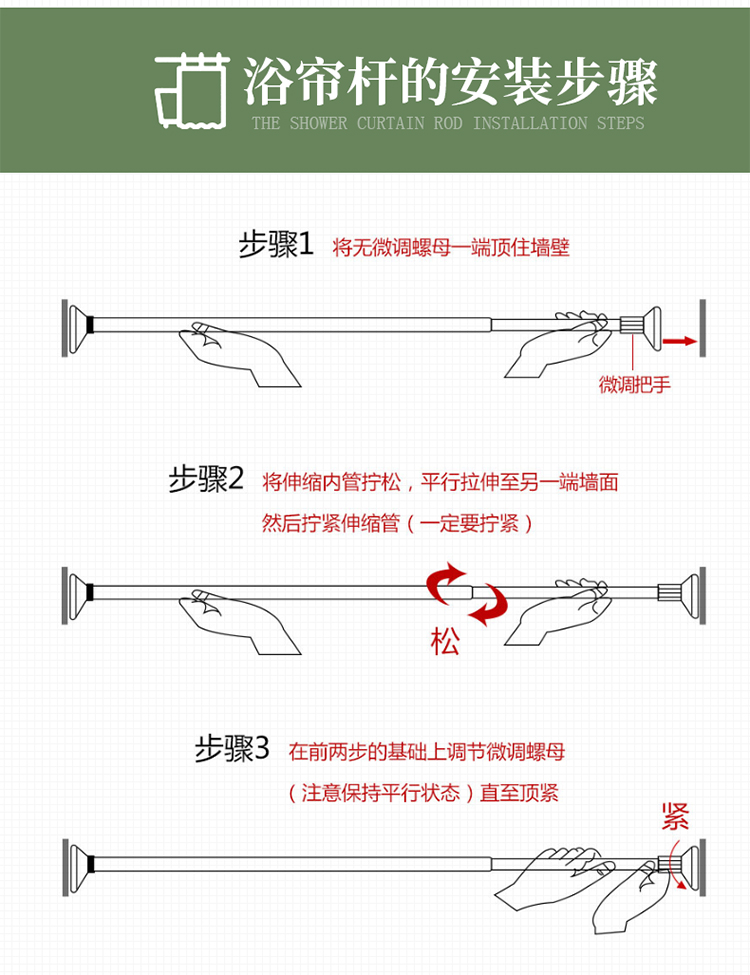 浴帘杆的安装步骤
THE SHOWER CURTAIN ROD INSTALLATION STEPS

步骤1 将无微调螺母一端顶住墙壁

微调把手

步骤2 将伸缩内管拧松，平行拉伸至另一端墙面
然后拧紧伸缩管（一定要拧紧）

松

步骤3 在前两步的基础上调节微调螺母
（注意保持平行状态）直至顶紧

紧