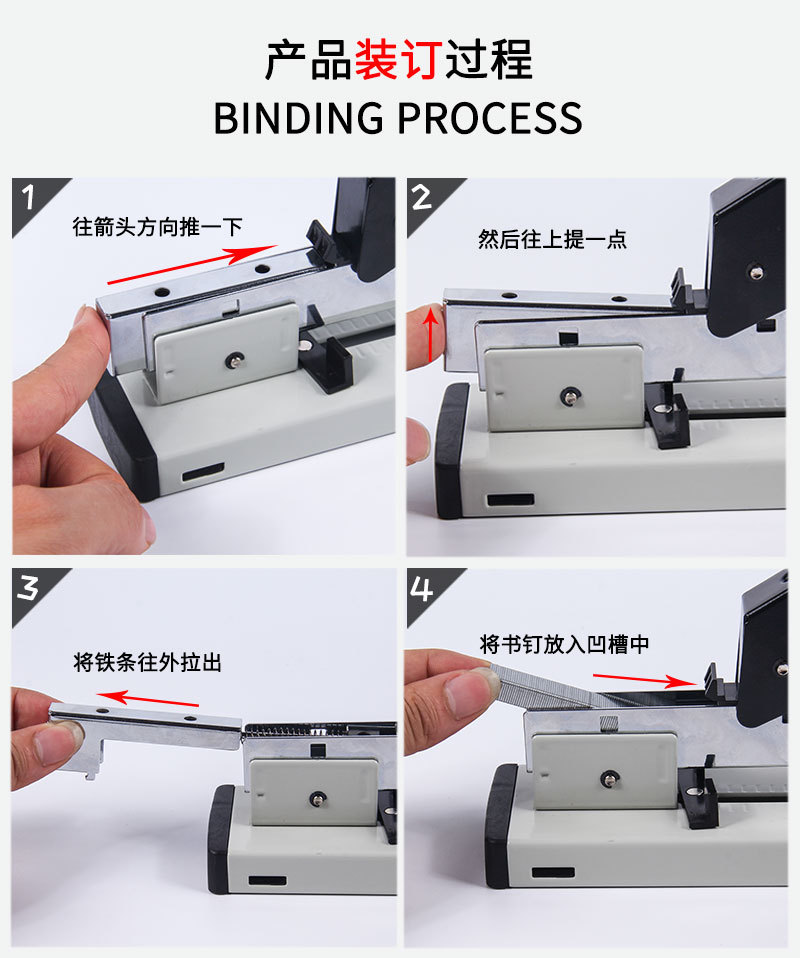 产品装订过程
BINDING PROCESS

1
往箭头方向推一下

2
然后往上提一点

3
将铁条往外拉出

4
将书钉放入凹槽中