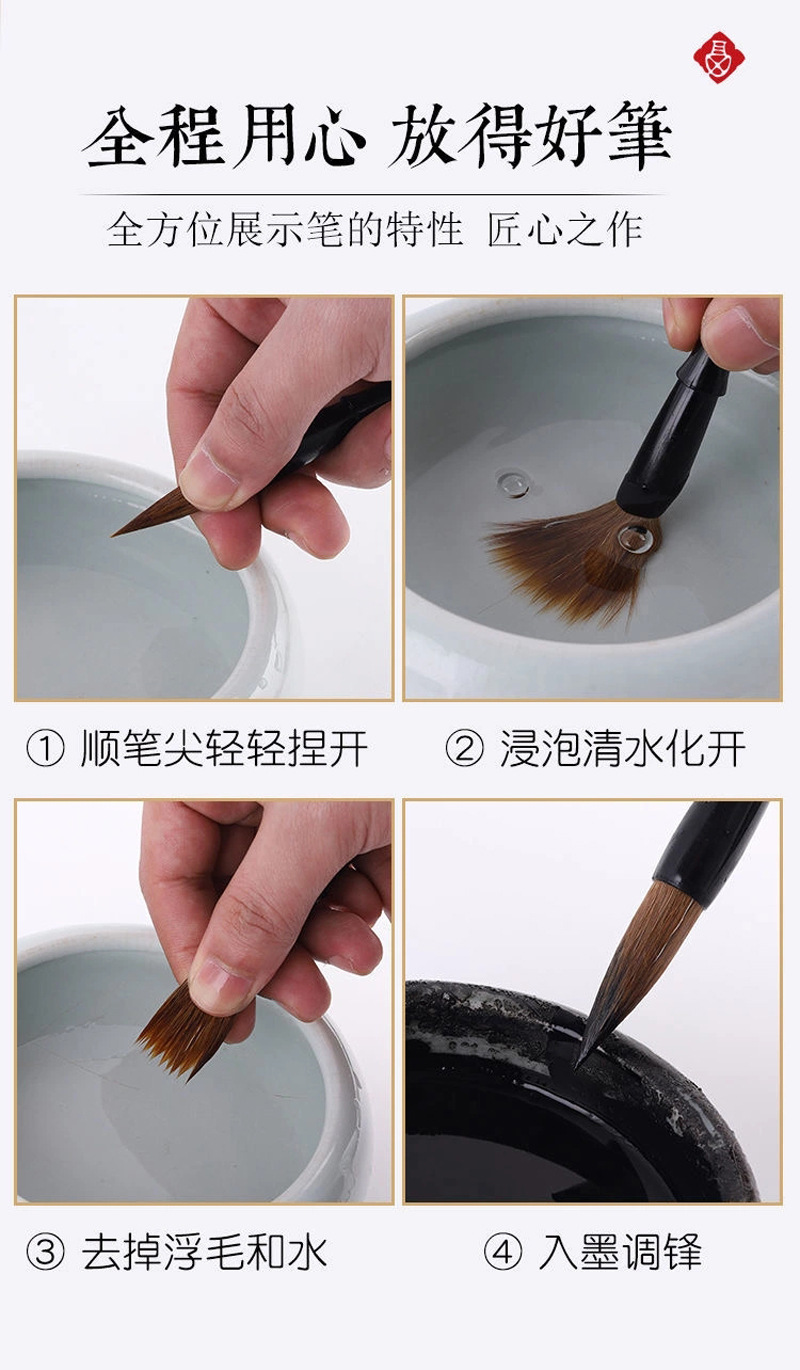 全程用心 放得好筆

全方位展示笔的特性 匠心之作

① 顺笔尖轻轻捏开

② 浸泡清水化开

③ 去掉浮毛和水

④ 入墨调锋