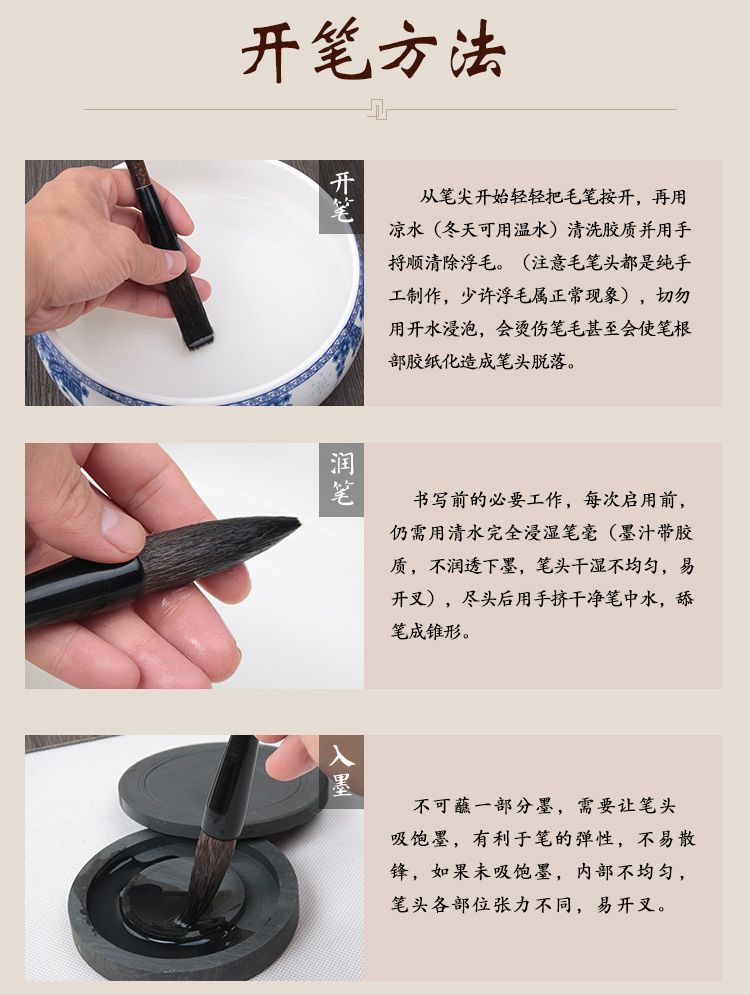 开笔方法

开笔

从笔尖开始轻轻把毛笔按开，再用凉水（冬天可用温水）清洗胶质并用手捋顺清除浮毛。（注意毛笔头都是纯手工制作，少许浮毛属正常现象），切勿用开水浸泡，会烫伤笔毛甚至会使笔根部胶纸化造成笔头脱落。

润笔

书写前的必要工作，每次启用前，仍需用清水完全浸湿笔毫（墨汁带胶质，不润透下墨，笔头干湿不均匀，易开叉），尽头后用手挤干净笔中水，舔笔成锥形。

入墨

不可蘸一部分墨，需要让笔头吸饱墨，有利于笔的弹性，不易散锋，如果未吸饱墨，内部不均匀，笔头各部位张力不同，易开叉。