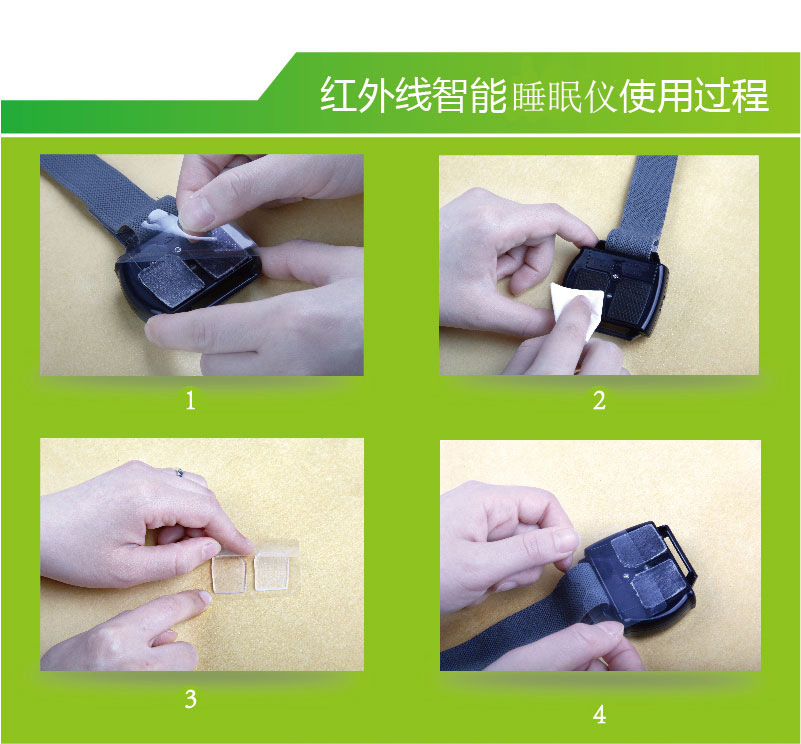 红外线智能睡眠仪使用过程

1

2

3

4