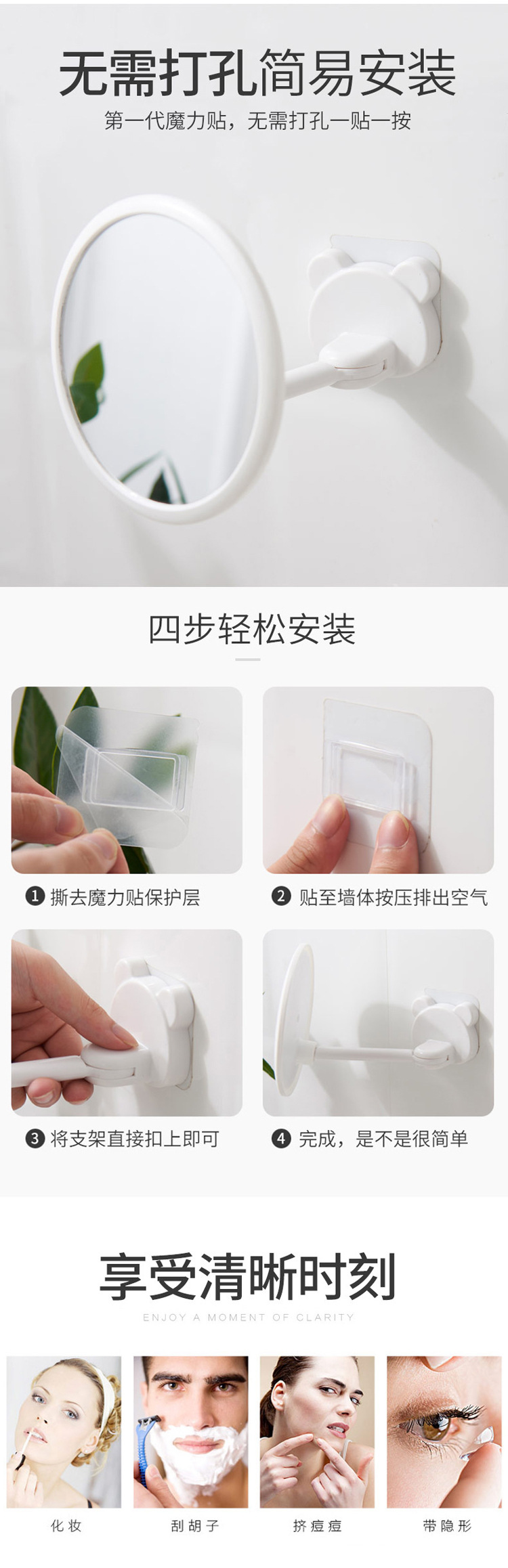 无需打孔简易安装

第一代魔力贴，无需打孔一贴一按

四步轻松安装

❶ 撕去魔力贴保护层

❷ 贴至墙体按压排出空气

❸ 将支架直接扣上即可

❹ 完成，是不是很简单

享受清晰时刻

ENJOY A MOMENT OF CLARITY

化妆

刮胡子

挤痘痘

带隐形