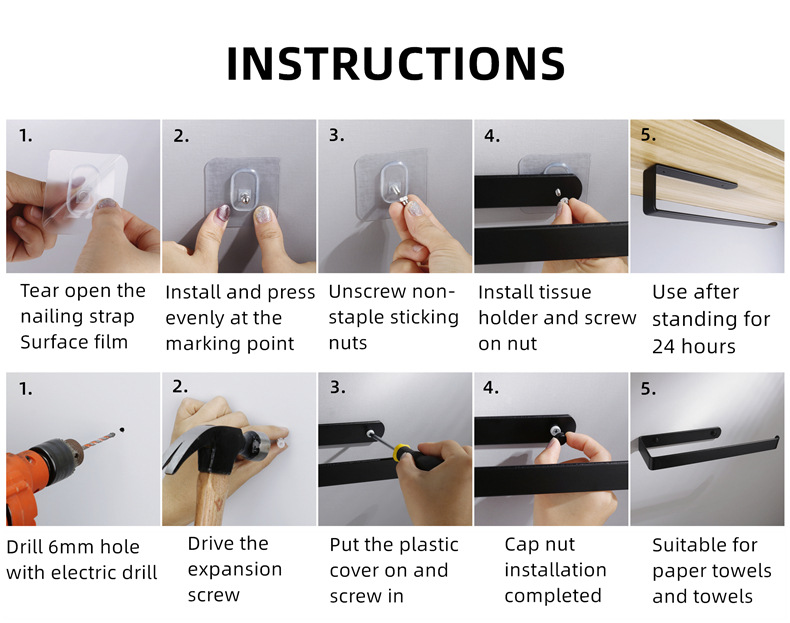 INSTRUCTIONS

1.

Tear open the nailing strap Surface film

2.

Install and press evenly at the marking point

3.

Unscrew non-staple sticking nuts

4.

Install tissue holder and screw on nut

5.

Use after standing for 24 hours

1.

Drill 6mm hole with electric drill

2.

Drive the expansion screw

3.

Put the plastic cover on and screw in

4.

Cap nut installation completed

5.

Suitable for paper towels and towels