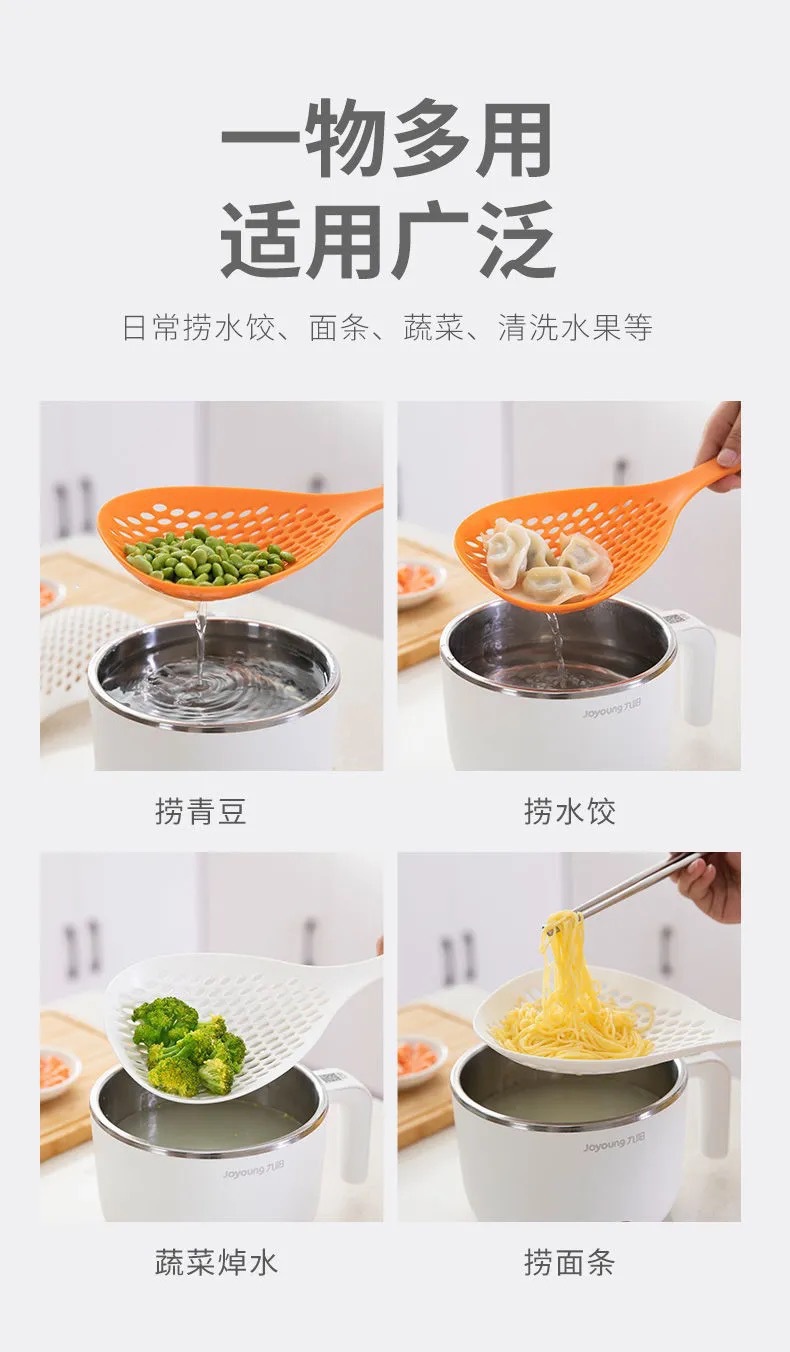 一物多用
适用广泛

日常捞水饺、面条、蔬菜、清洗水果等

Joyoung 九阳

捞青豆

捞水饺

Joyoung 九阳

Joyoung 九阳

蔬菜焯水

捞面条