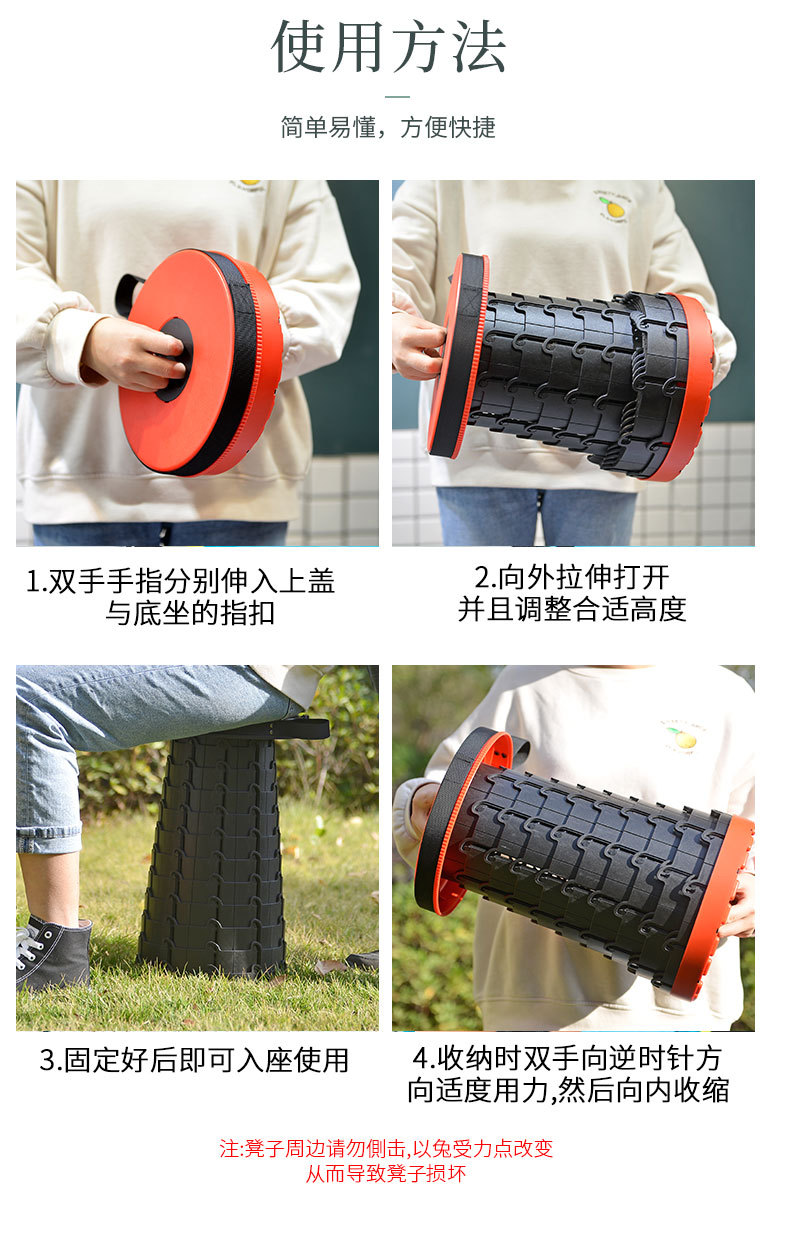 使用方法

简单易懂，方便快捷

1.双手手指分别伸入上盖与底坐的指扣

2.向外拉伸打开并且调整合适高度

3.固定好后即可入座使用

4.收纳时双手向逆时针方向适度用力,然后向内收缩

注:凳子周边请勿侧击,以免受力点改变从而导致凳子损坏