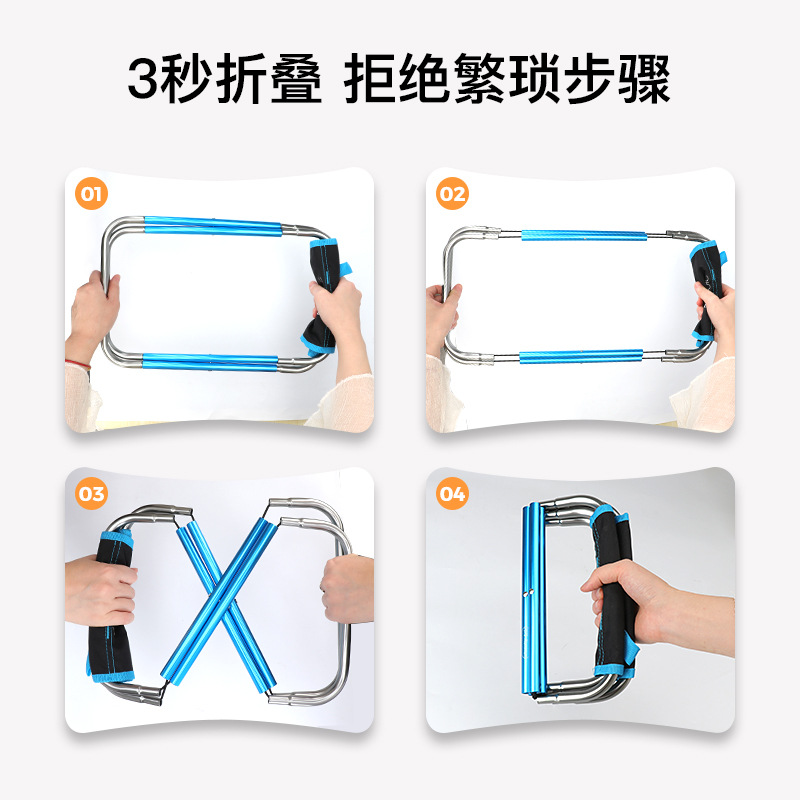 3秒折叠 拒绝繁琐步骤

01

02

03

04