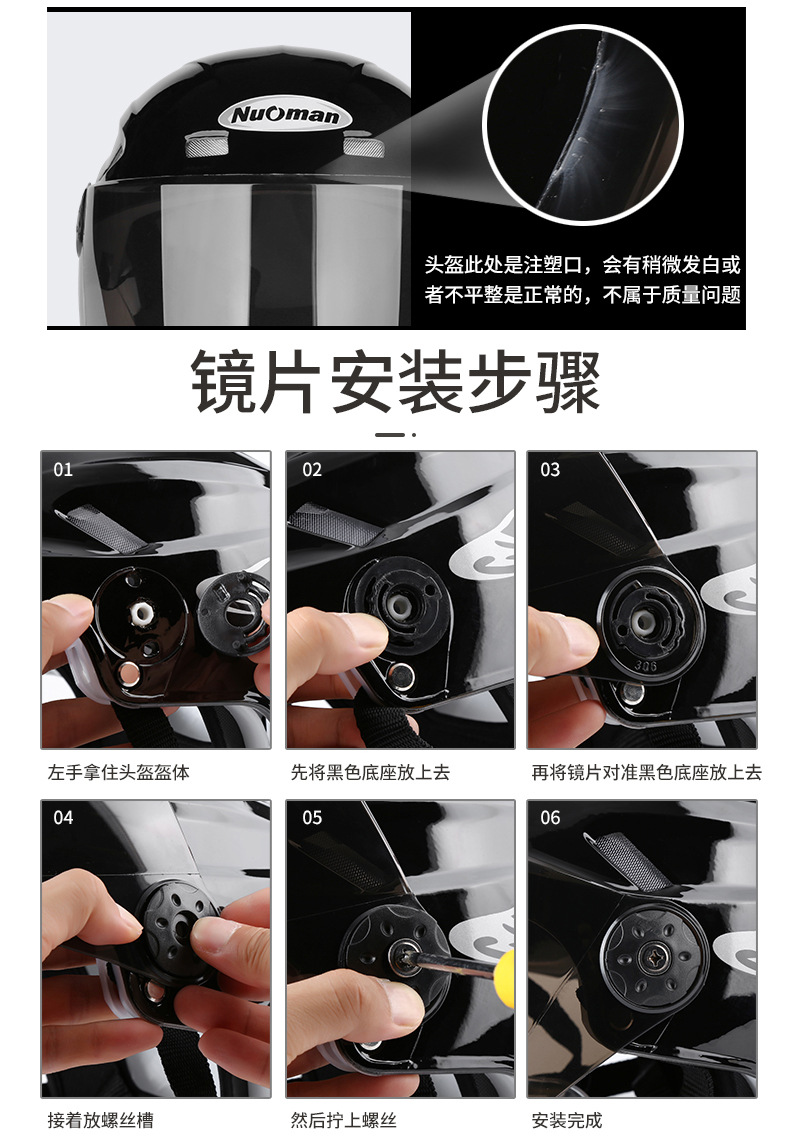 Nuoman

头盔此处是注塑口，会有稍微发白或者不平整是正常的，不属于质量问题

镜片安装步骤

01

左手拿住头盔盔体

02

先将黑色底座放上去

03

306

再将镜片对准黑色底座放上去

04

接着放螺丝槽

05

然后拧上螺丝

06

安装完成