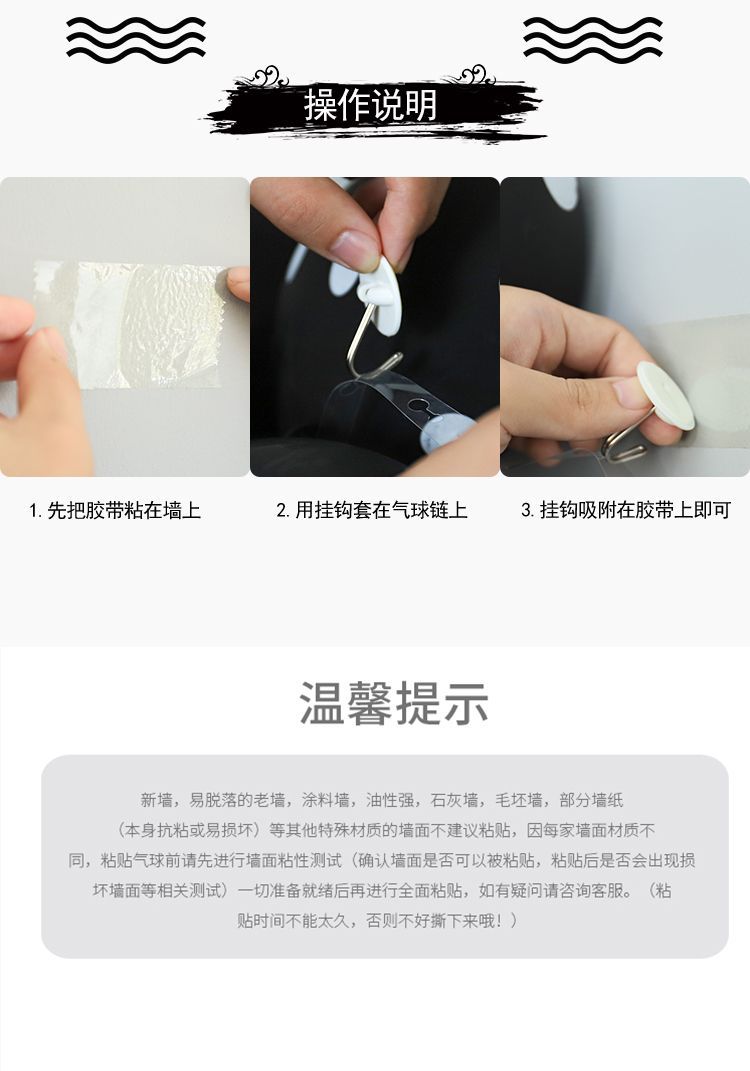 操作说明

1. 先把胶带粘在墙上

2. 用挂钩套在气球链上

3. 挂钩吸附在胶带上即可

温馨提示

新墙，易脱落的老墙，涂料墙，油性强，石灰墙，毛坯墙，部分墙纸（本身抗粘或易损坏）等其他特殊材质的墙面不建议粘贴，因每家墙面材质不同，粘贴气球前请先进行墙面粘性测试（确认墙面是否可以被粘贴，粘贴后是否会出现损坏墙面等相关测试）一切准备就绪后再进行全面粘贴，如有疑问请咨询客服。（粘贴时间不能太久，否则不好撕下来哦！）