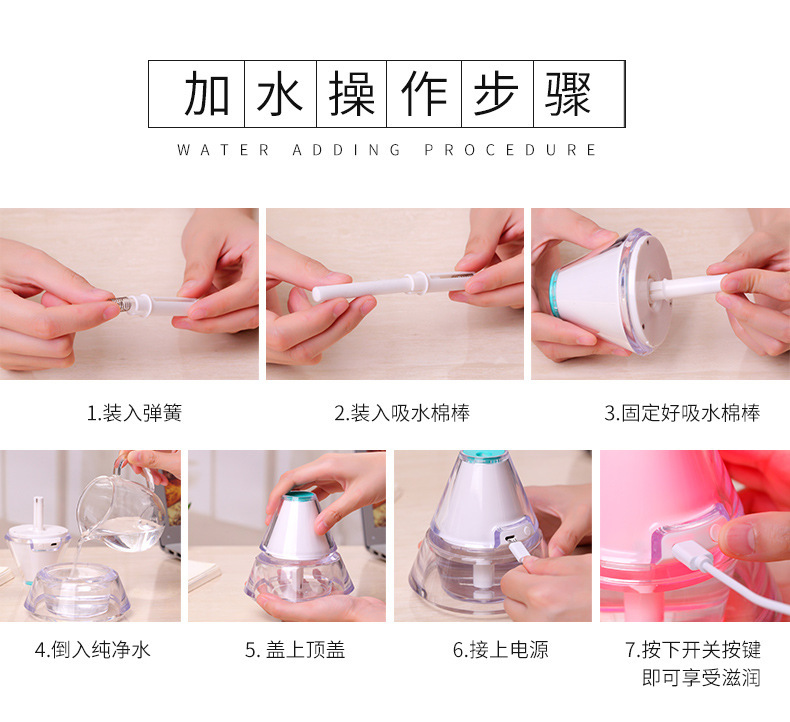 加水操作步骤
WATER ADDING PROCEDURE

1.装入弹簧

2.装入吸水棉棒

3.固定好吸水棉棒

4.倒入纯净水

5. 盖上顶盖

6.接上电源

7.按下开关按键
即可享受滋润