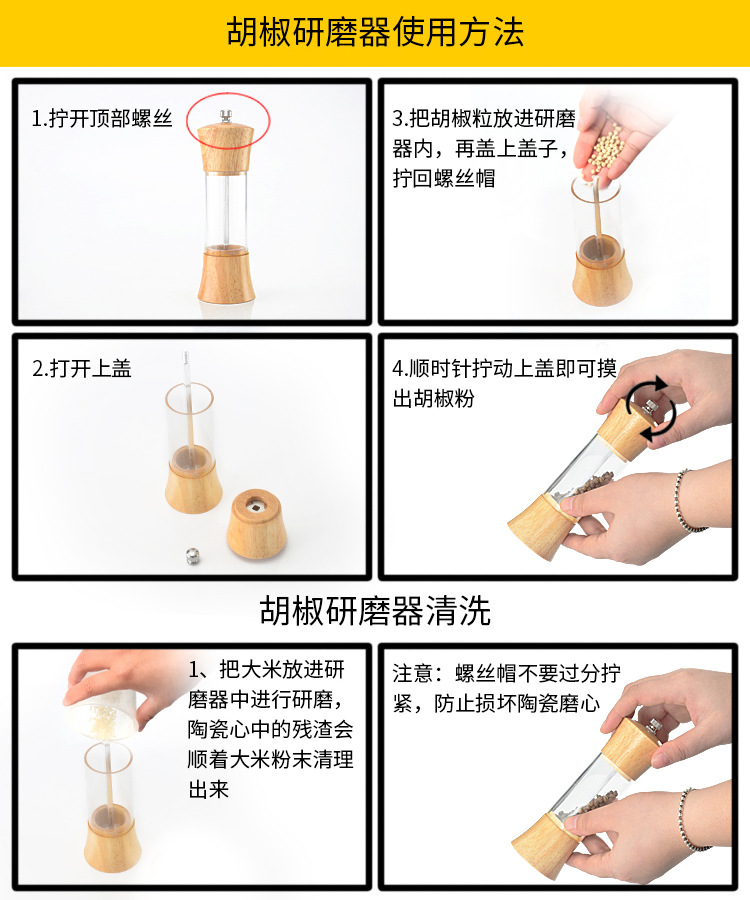 胡椒研磨器使用方法

1.拧开顶部螺丝

3.把胡椒粒放进研磨器内，再盖上盖子，拧回螺丝帽

2.打开上盖

4.顺时针拧动上盖即可摸出胡椒粉

胡椒研磨器清洗

1、把大米放进研磨器中进行研磨，陶瓷心中的残渣会顺着大米粉末清理出来

注意：螺丝帽不要过分拧紧，防止损坏陶瓷磨心