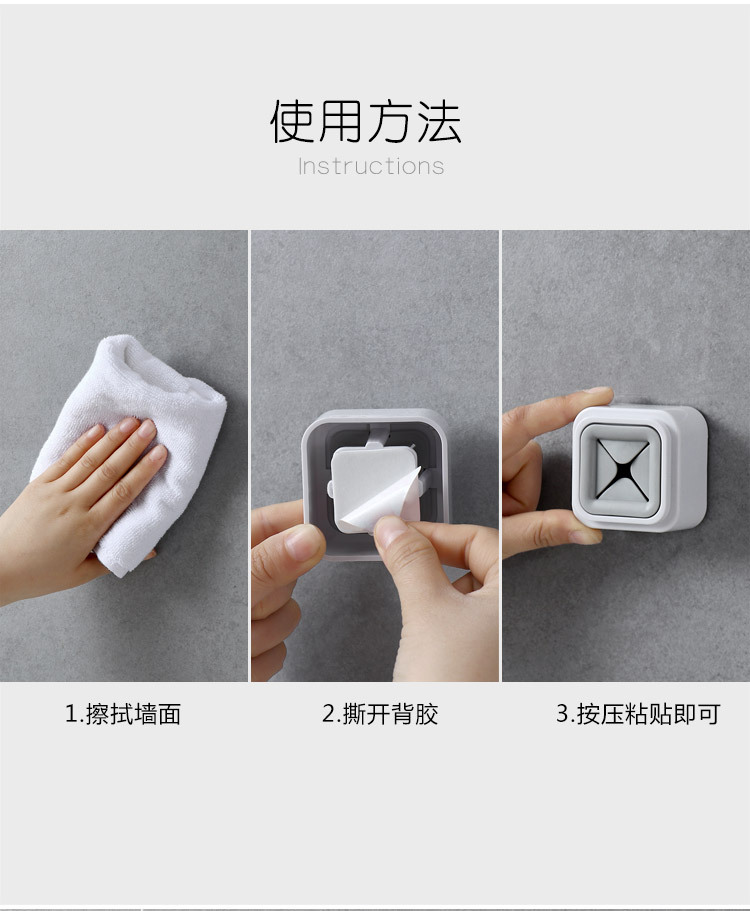 使用方法
Instructions

1.擦拭墙面

2.撕开背胶

3.按压粘贴即可