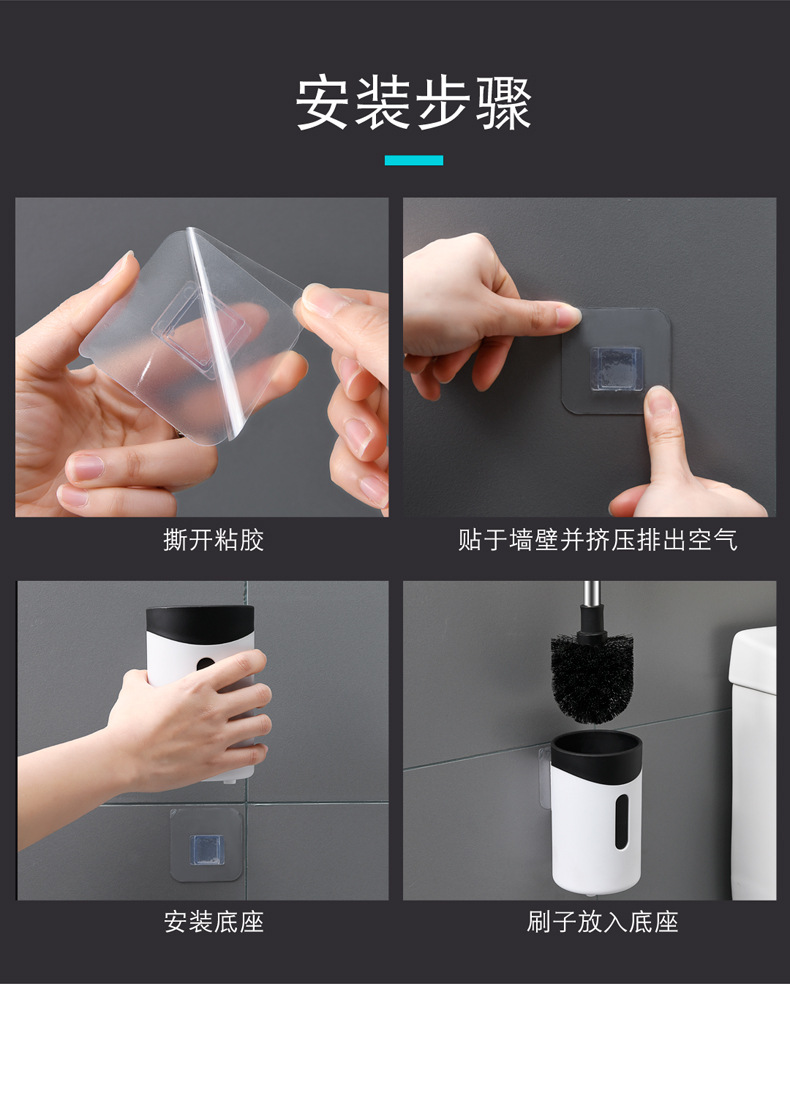 安装步骤

撕开粘胶

贴于墙壁并挤压排出空气

安装底座

刷子放入底座