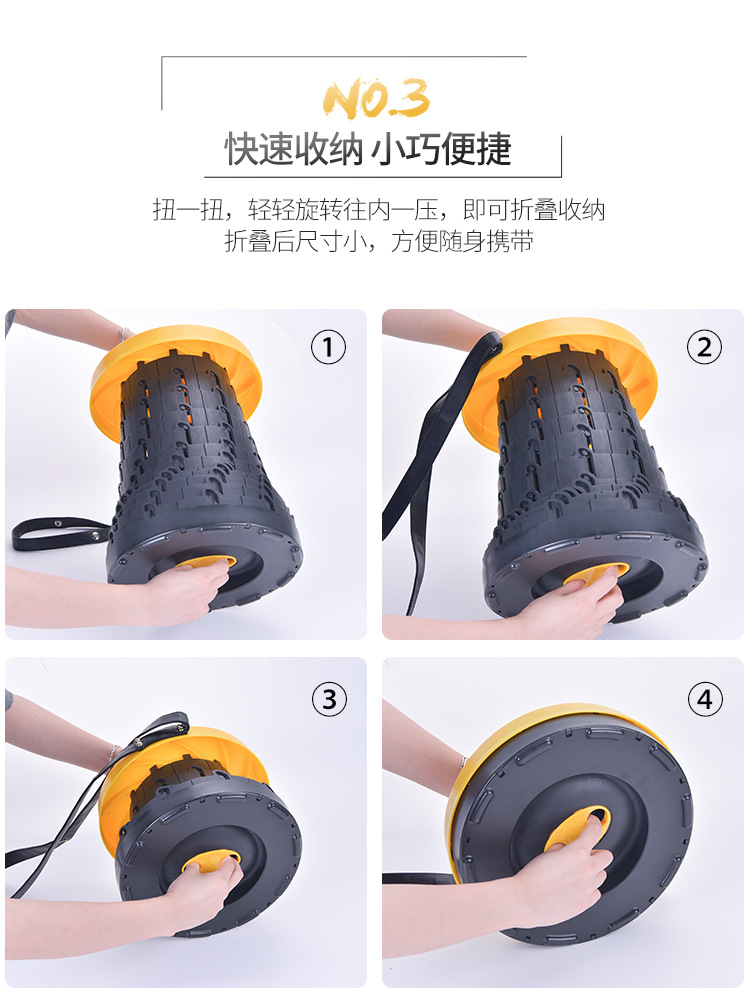 NO.3

快速收纳 小巧便捷

扭一扭，轻轻旋转往内一压，即可折叠收纳
折叠后尺寸小，方便随身携带

①

②

③

④