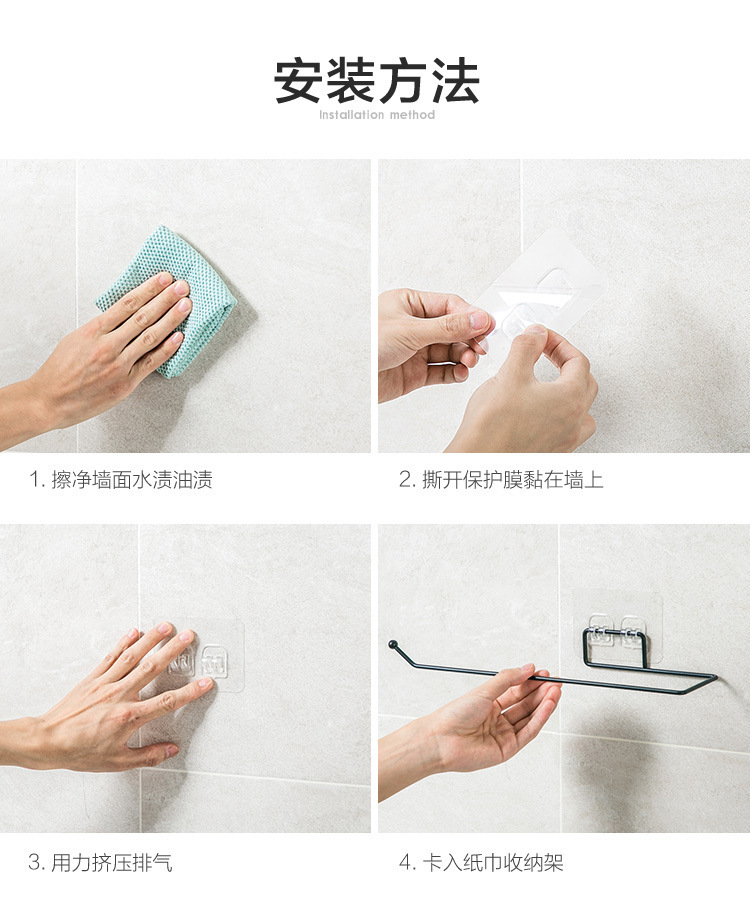 安装方法

Installation method

1. 擦净墙面水渍油渍

2. 撕开保护膜黏在墙上

3. 用力挤压排气

4. 卡入纸巾收纳架