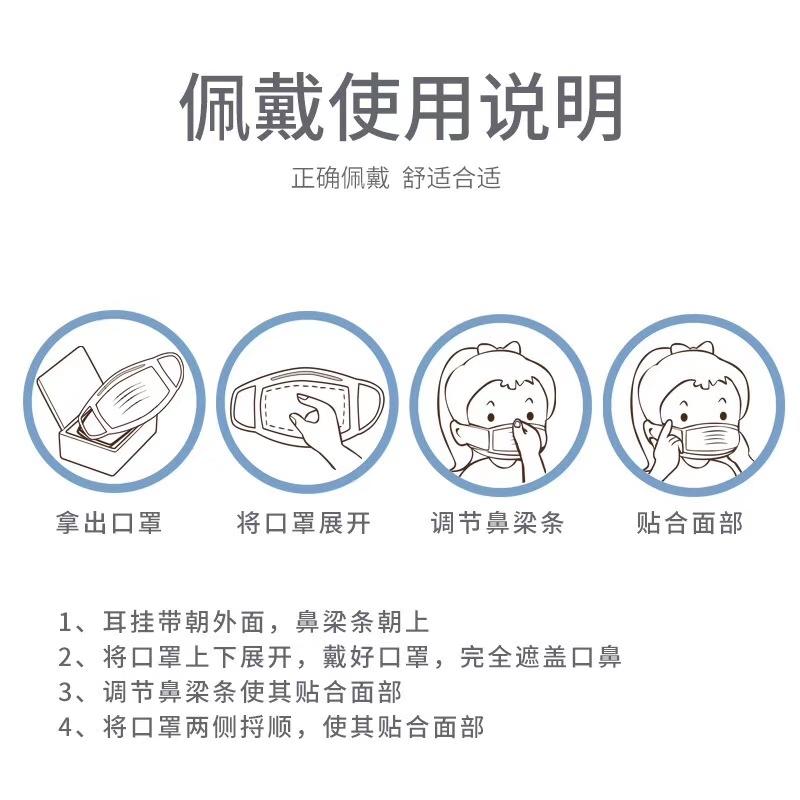 佩戴使用说明

正确佩戴 舒适合适

拿出口罩

将口罩展开

调节鼻梁条

贴合面部

1、耳挂带朝外面，鼻梁条朝上
2、将口罩上下展开，戴好口罩，完全遮盖口鼻
3、调节鼻梁条使其贴合面部
4、将口罩两侧捋顺，使其贴合面部