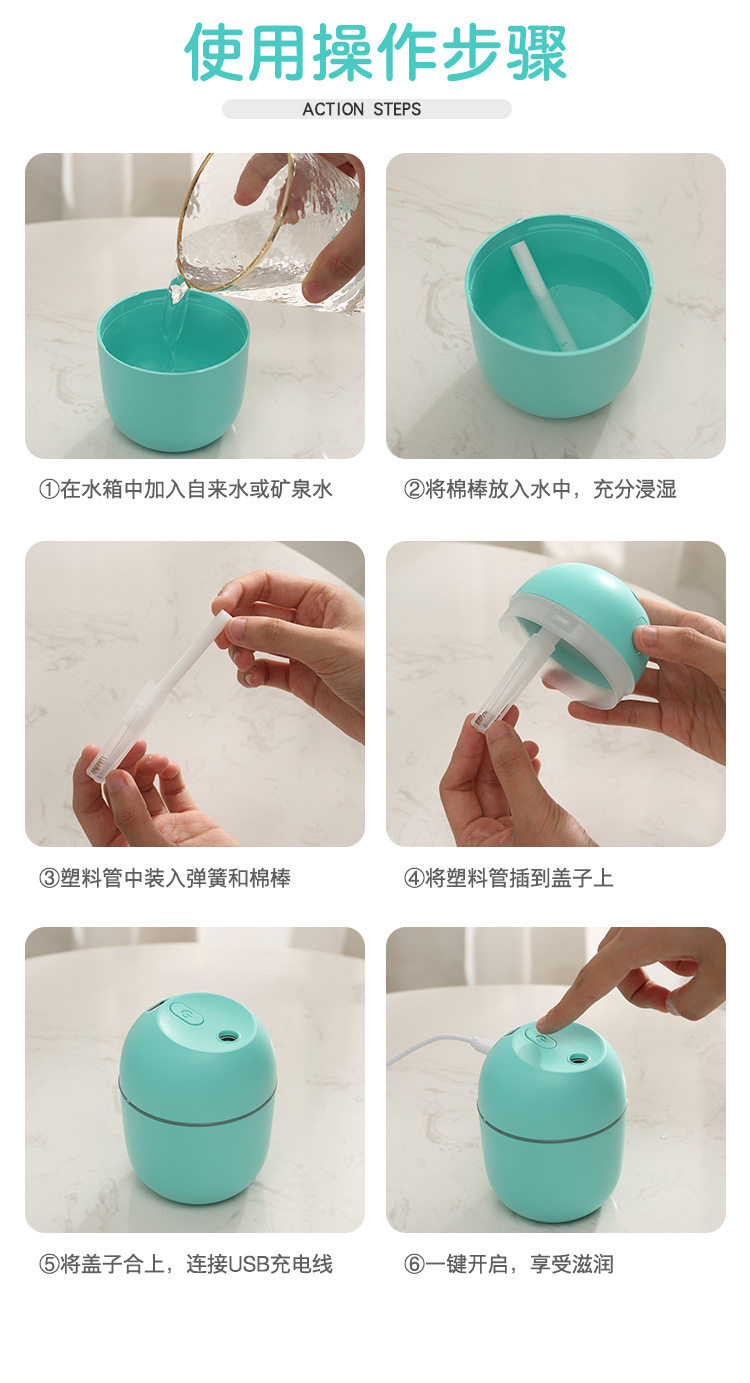 使用操作步骤

ACTION STEPS

①在水箱中加入自来水或矿泉水

②将棉棒放入水中，充分浸湿

③塑料管中装入弹簧和棉棒

④将塑料管插到盖子上

⑤将盖子合上，连接USB充电线

⑥一键开启，享受滋润