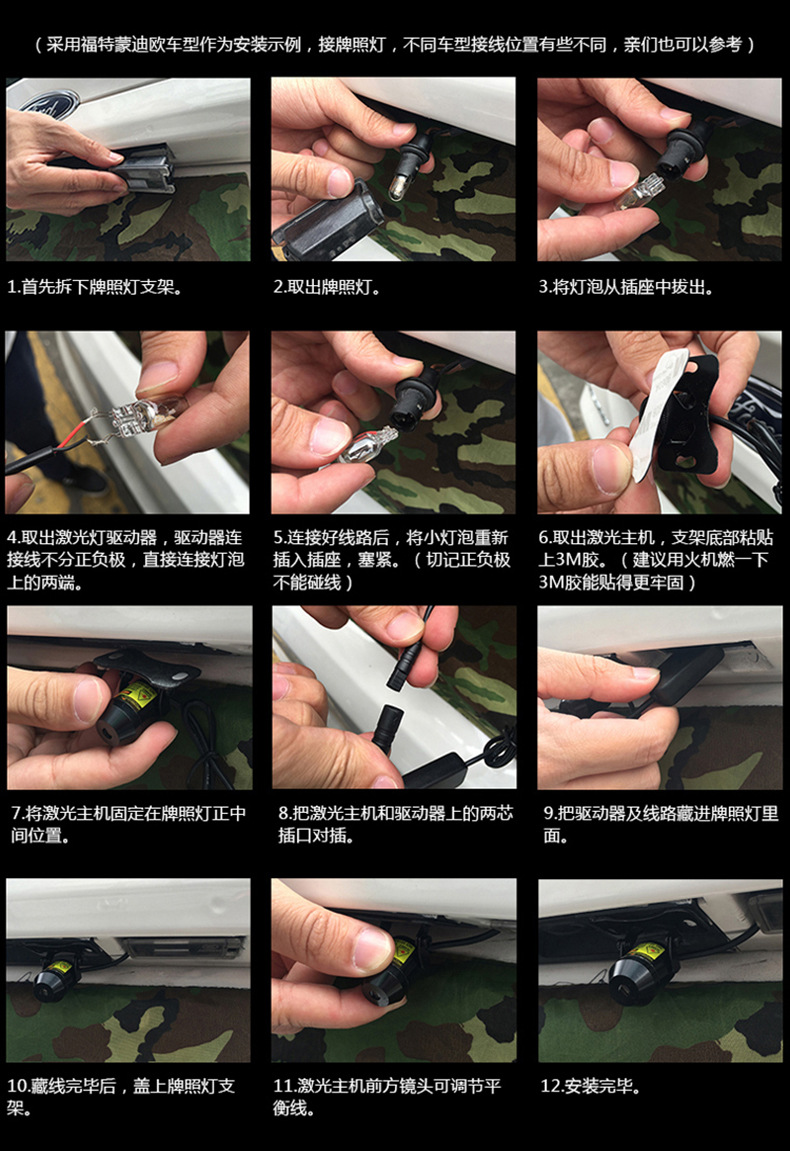 （采用福特蒙迪欧车型作为安装示例，接牌照灯，不同车型接线位置有些不同，亲们也可以参考）

1.首先拆下牌照灯支架。

2.取出牌照灯。

3.将灯泡从插座中拔出。

4.取出激光灯驱动器，驱动器连接线不分正负极，直接连接灯泡上的两端。

5.连接好线路后，将小灯泡重新插入插座，塞紧。（切记正负极不能碰线）

6.取出激光主机，支架底部粘贴上3M胶。（建议用火机燃一下3M胶能贴得更牢固）

7.将激光主机固定在牌照灯正中间位置。

8.把激光主机和驱动器上的两芯插口对插。

9.把驱动器及线路藏进牌照灯里面。

10.藏线完毕后，盖上牌照灯支架。

11.激光主机前方镜头可调节平衡线。

12.安装完毕。