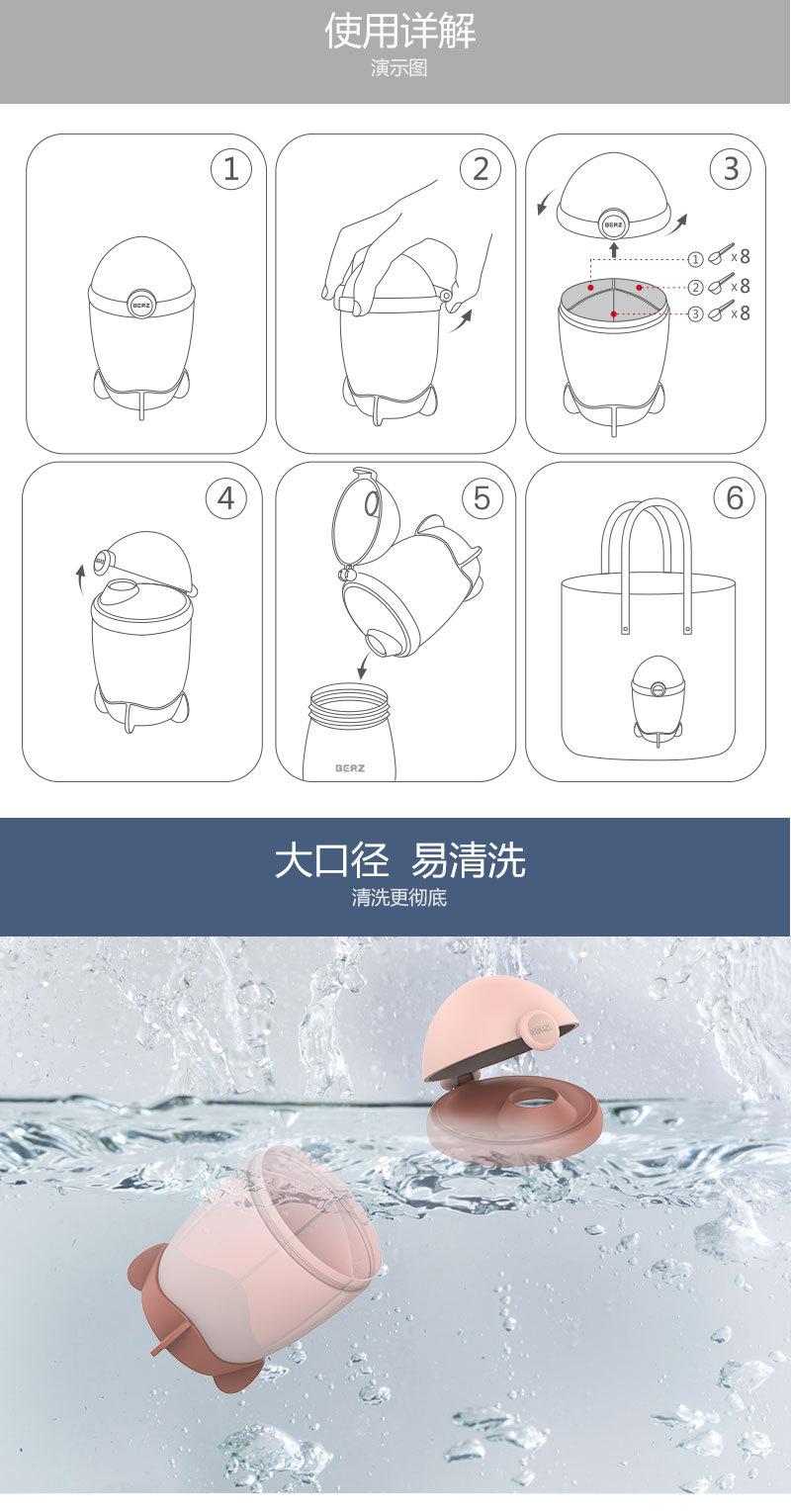 使用详解
演示图

1

BERZ

2

3

BERZ

① x8
② x8
③ x8

4

5

BERZ

6

大口径 易清洗
清洗更彻底

BERZ