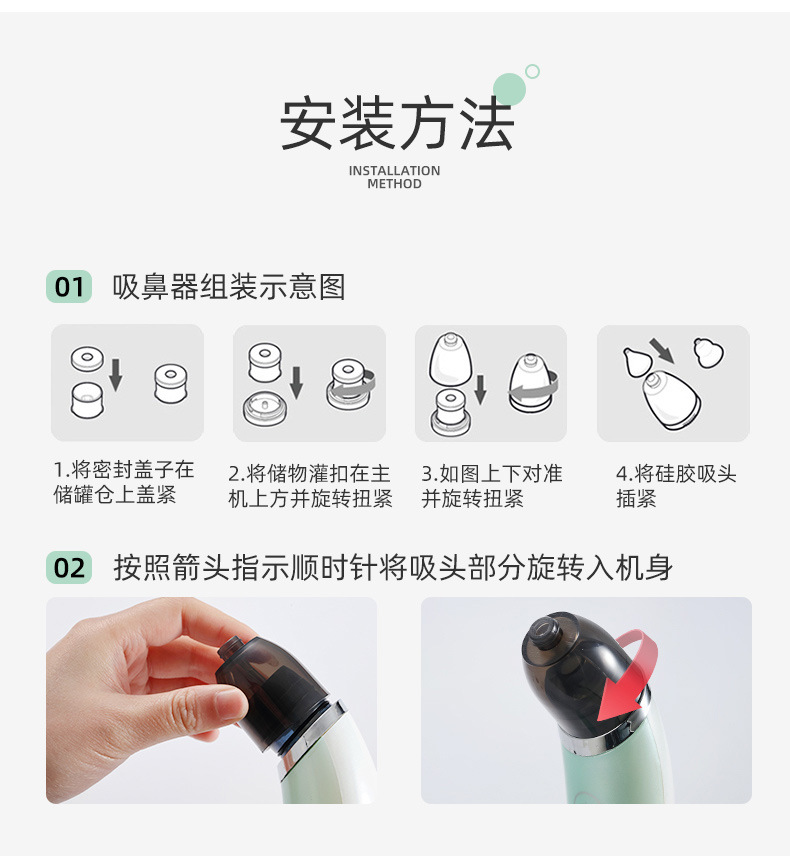 安装方法

INSTALLATION METHOD

01 吸鼻器组装示意图

1.将密封盖子在储罐仓上盖紧

2.将储物灌扣在主机上方并旋转扭紧

3.如图上下对准并旋转扭紧

4.将硅胶吸头插紧

02 按照箭头指示顺时针将吸头部分旋转入机身