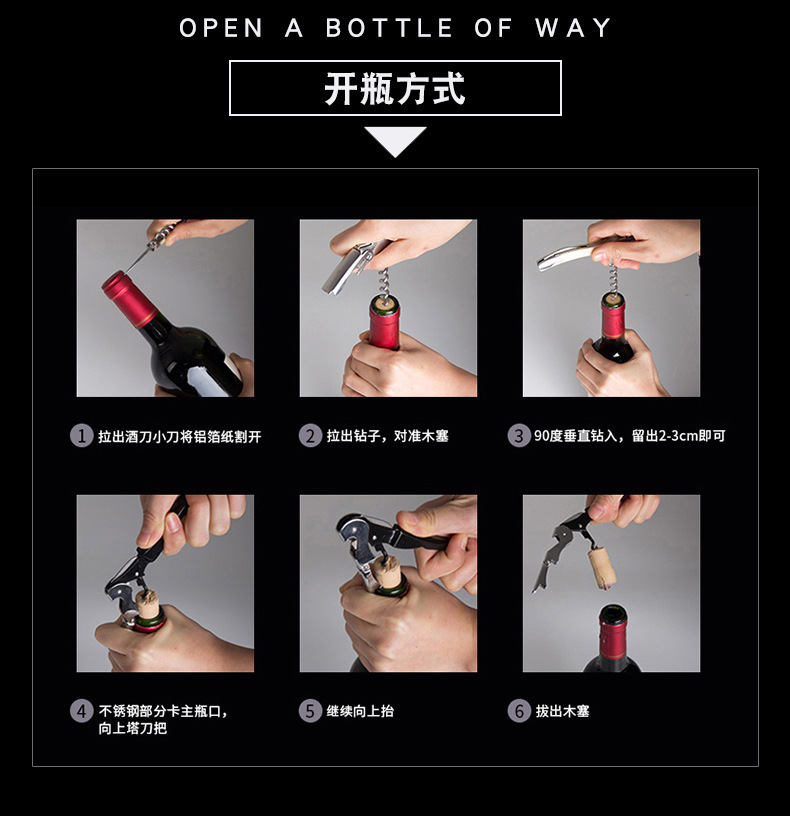 OPEN A BOTTLE OF WAY

开瓶方式

1 拉出酒刀小刀将铝箔纸割开

2 拉出钻子，对准木塞

3 90度垂直钻入，留出2-3cm即可

4 不锈钢部分卡主瓶口，向上塔刀把

5 继续向上抬

6 拔出木塞