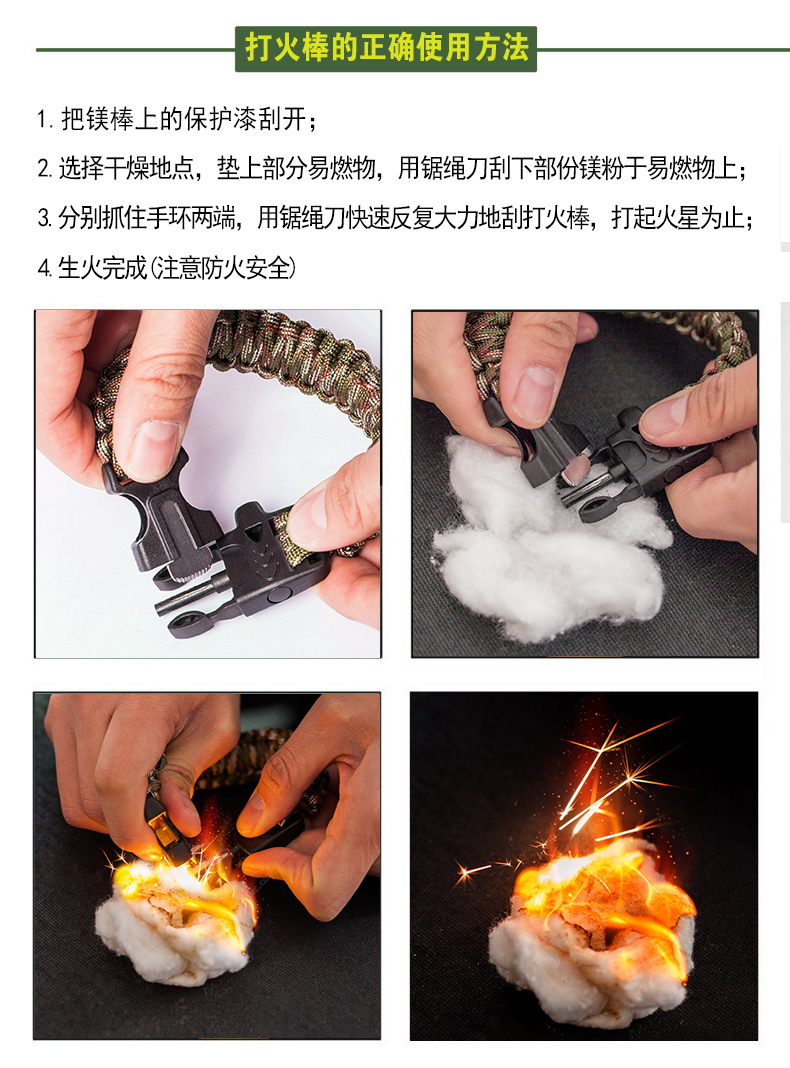 打火棒的正确使用方法

1. 把镁棒上的保护漆刮开；

2. 选择干燥地点，垫上部分易燃物，用锯绳刀刮下部份镁粉于易燃物上；

3. 分别抓住手环两端，用锯绳刀快速反复大力地刮打火棒，打起火星为止；

4. 生火完成(注意防火安全)