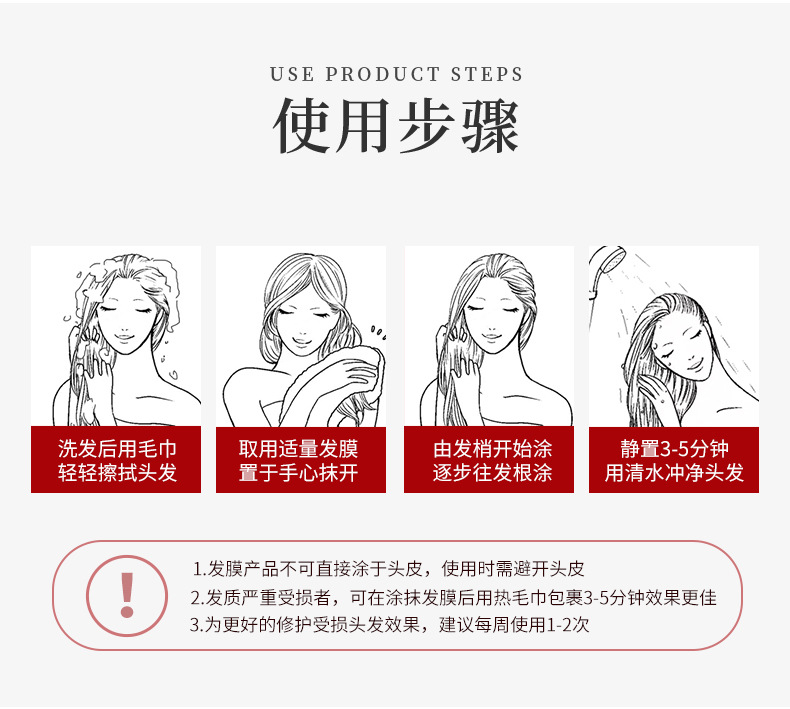 USE PRODUCT STEPS
使用步骤

洗发后用毛巾
轻轻擦拭头发

取用适量发膜
置于手心抹开

由发梢开始涂
逐步往发根涂

静置3-5分钟
用清水冲净头发

!

1.发膜产品不可直接涂于头皮，使用时需避开头皮
2.发质严重受损者，可在涂抹发膜后用热毛巾包裹3-5分钟效果更佳
3.为更好的修护受损头发效果，建议每周使用1-2次