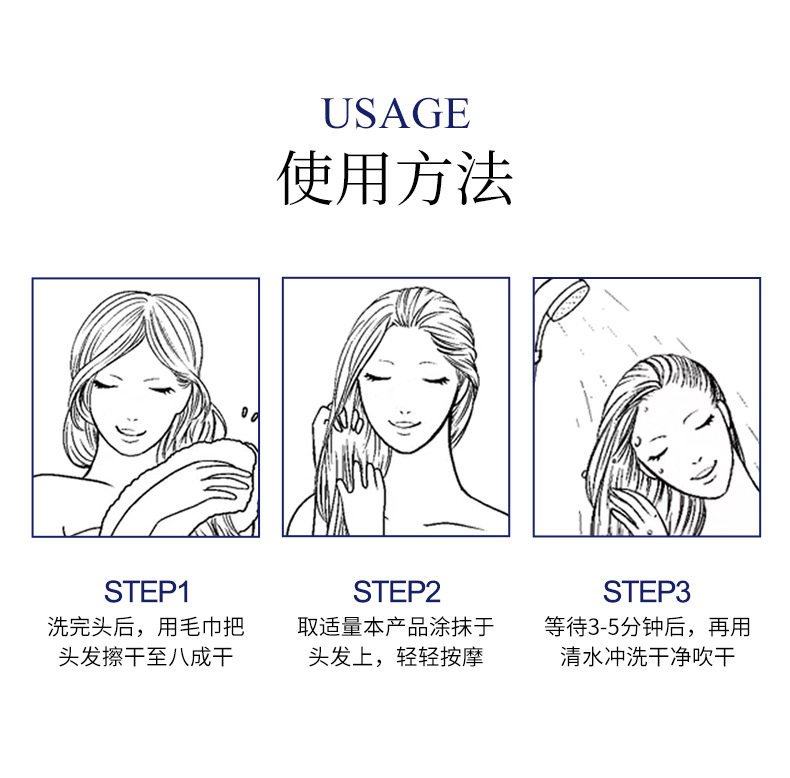 USAGE
使用方法

STEP1
洗完头后，用毛巾把头发擦干至八成干

STEP2
取适量本产品涂抹于头发上，轻轻按摩

STEP3
等待3-5分钟后，再用清水冲洗干净吹干