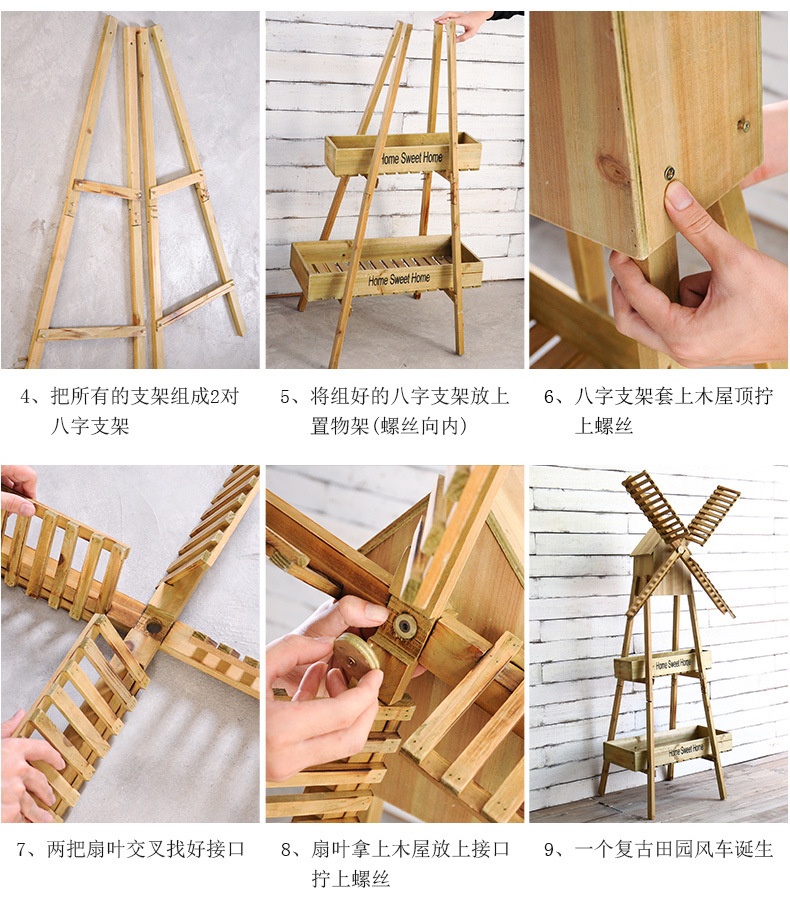 Home Sweet Home

Home Sweet Home

4、把所有的支架组成2对八字支架

5、将组好的八字支架放上置物架(螺丝向内)

6、八字支架套上木屋顶拧上螺丝

Home Sweet Home

Home Sweet Home

7、两把扇叶交叉找好接口

8、扇叶拿上木屋放上接口拧上螺丝

9、一个复古田园风车诞生