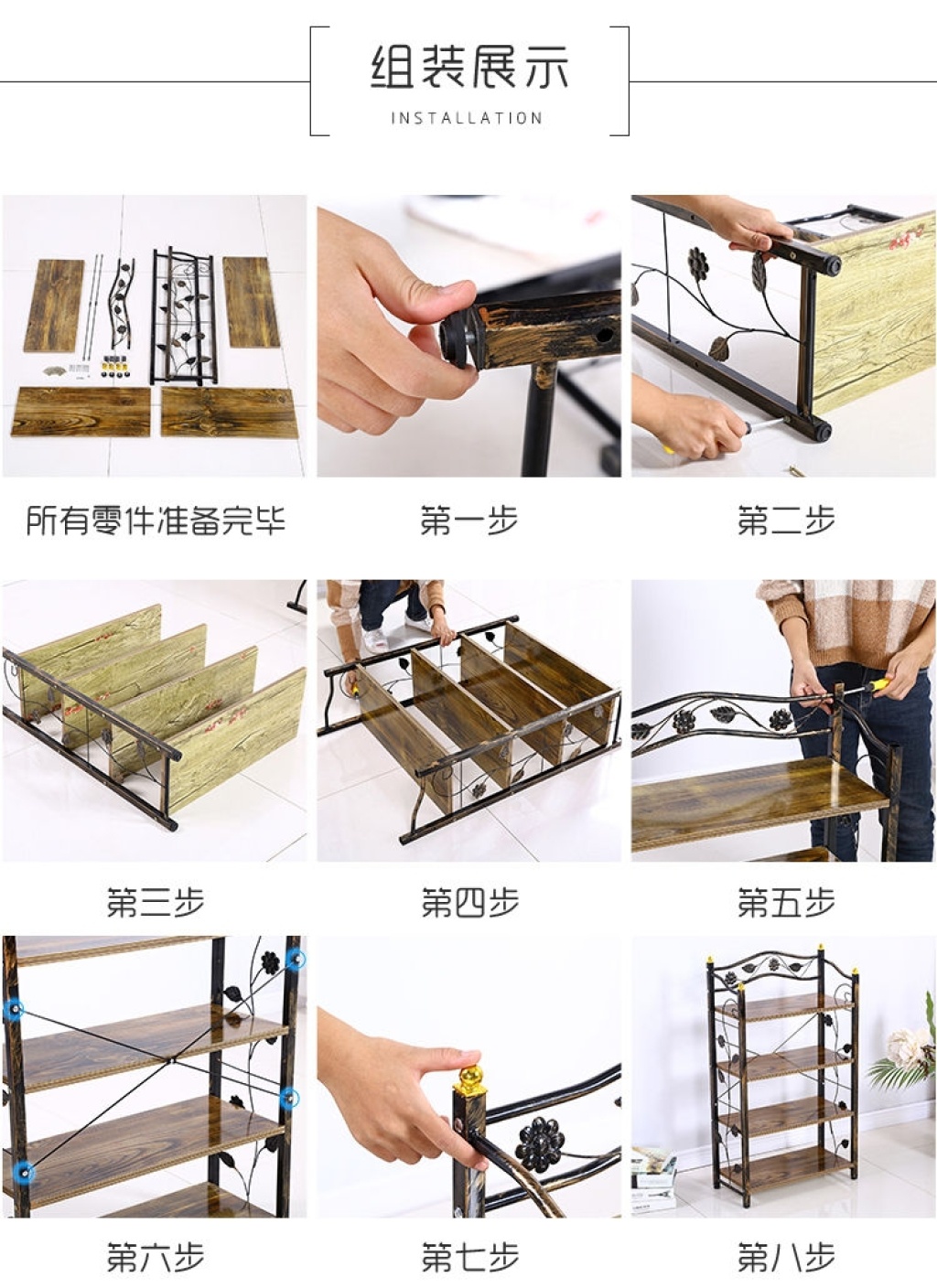 组装展示
INSTALLATION

所有零件准备完毕

第一步

第二步

第三步

第四步

第五步

第六步

第七步

第八步