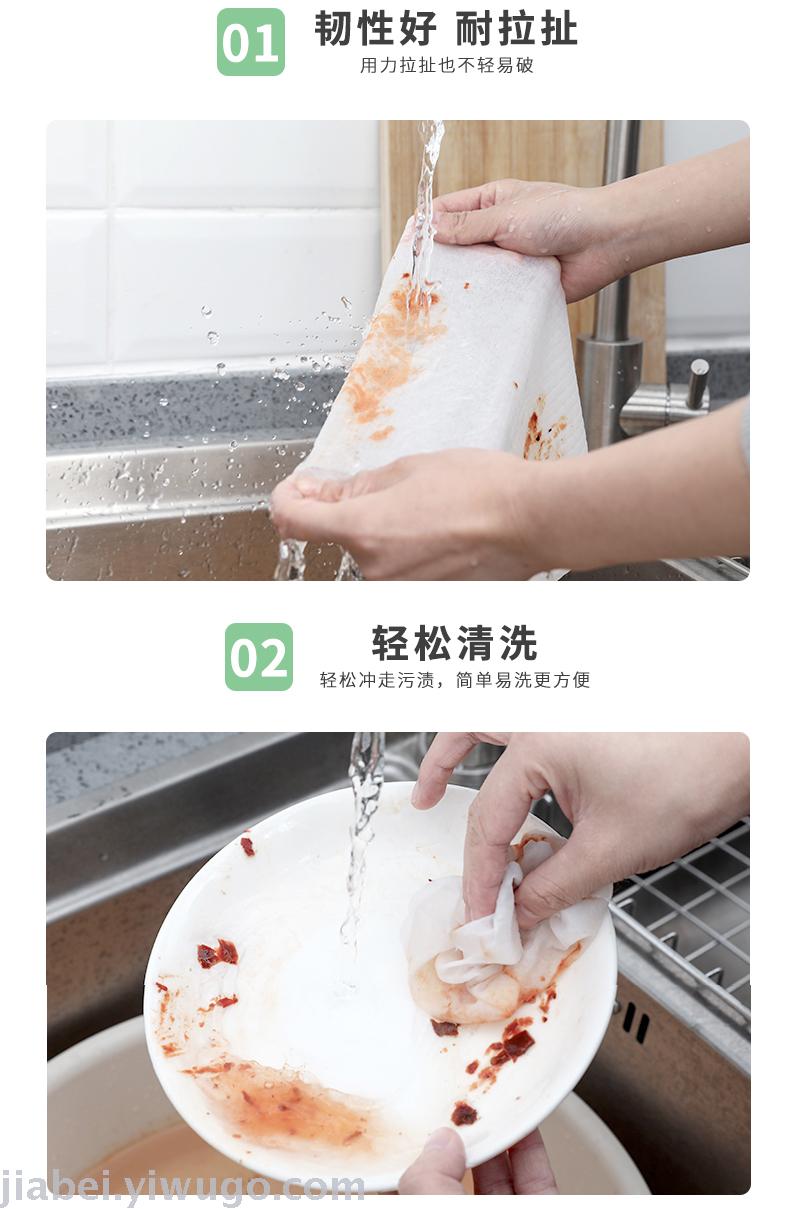 01 韧性好 耐拉扯
用力拉扯也不轻易破

02 轻松清洗
轻松冲走污渍，简单易洗更方便

jiabei.yiwugo.com