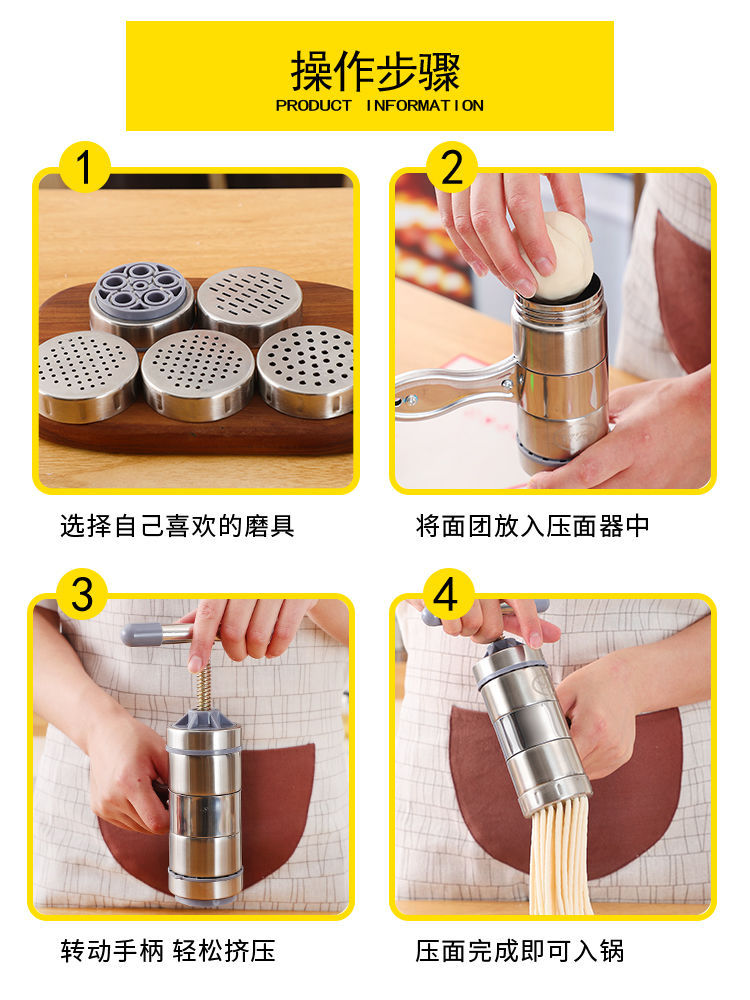 操作步骤
PRODUCT INFORMATION

1
选择自己喜欢的磨具

2
将面团放入压面器中

3
转动手柄 轻松挤压

4
压面完成即可入锅